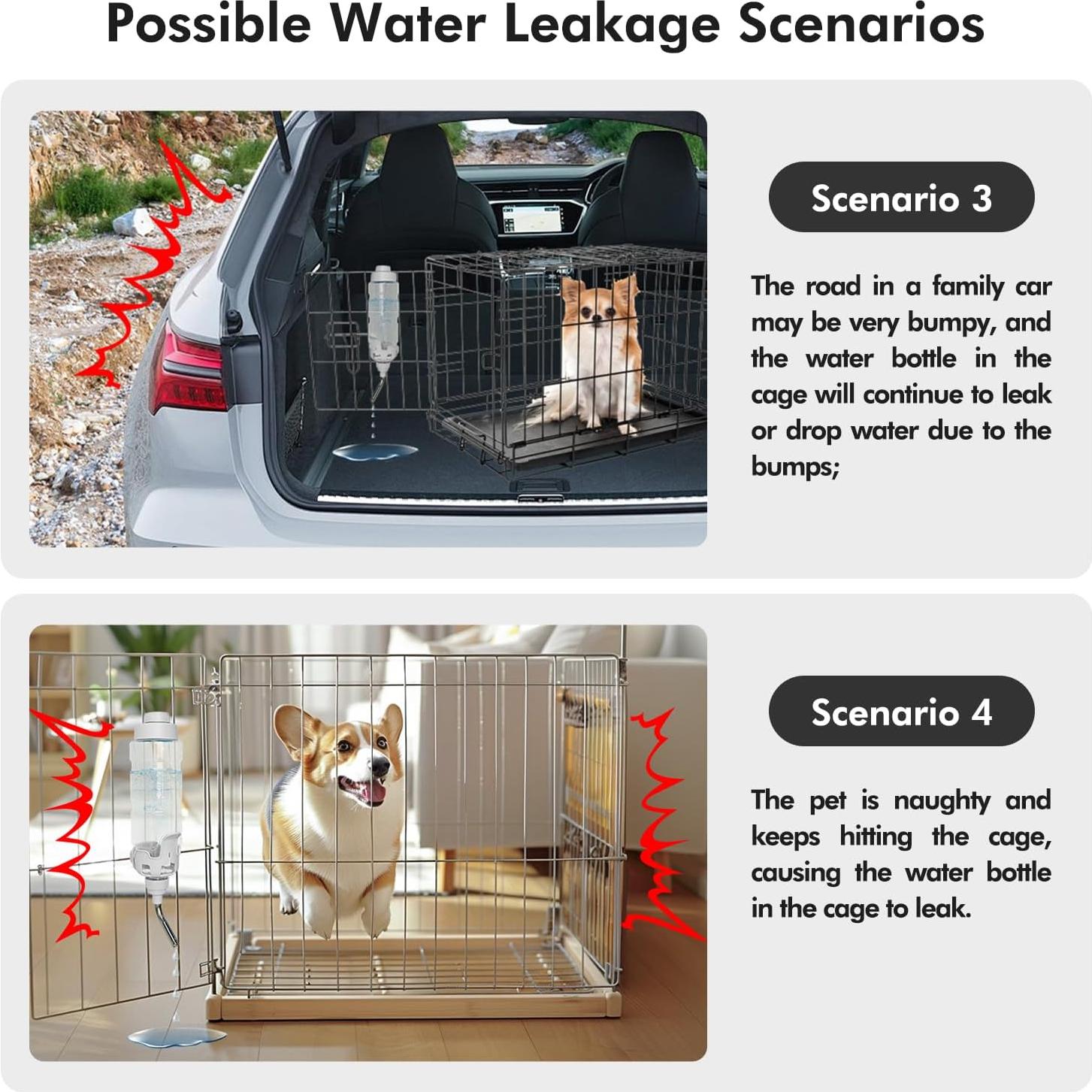 Possible Water Leakage Scenarios

Scenario 3

The road in a family car may be very bumpy, and the water bottle in the cage will continue to leak or drop water due to the bumps;

Scenario 4

The pet is naughty and keeps hitting the cage, causing the water bottle in the cage to leak.