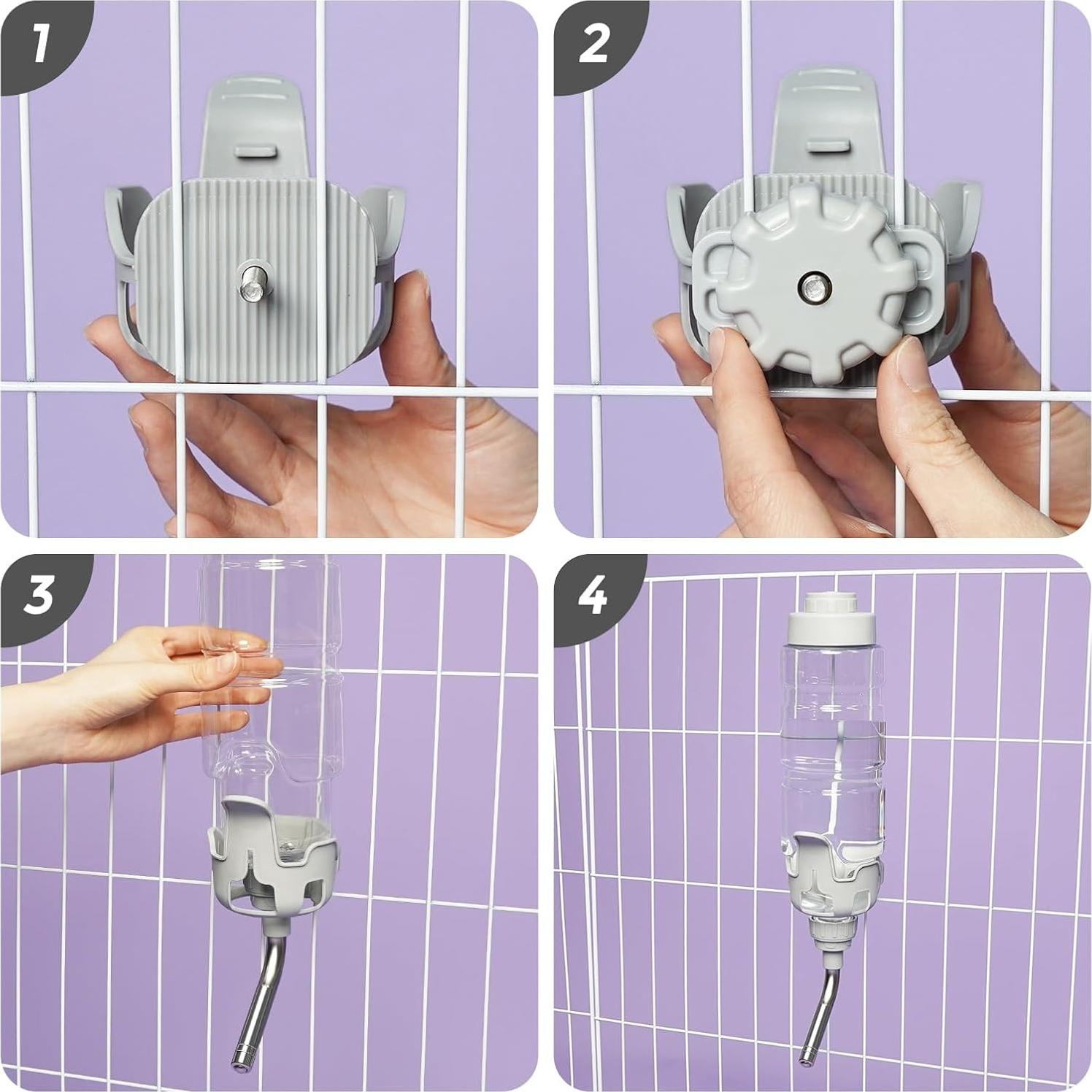 1

2

3

4