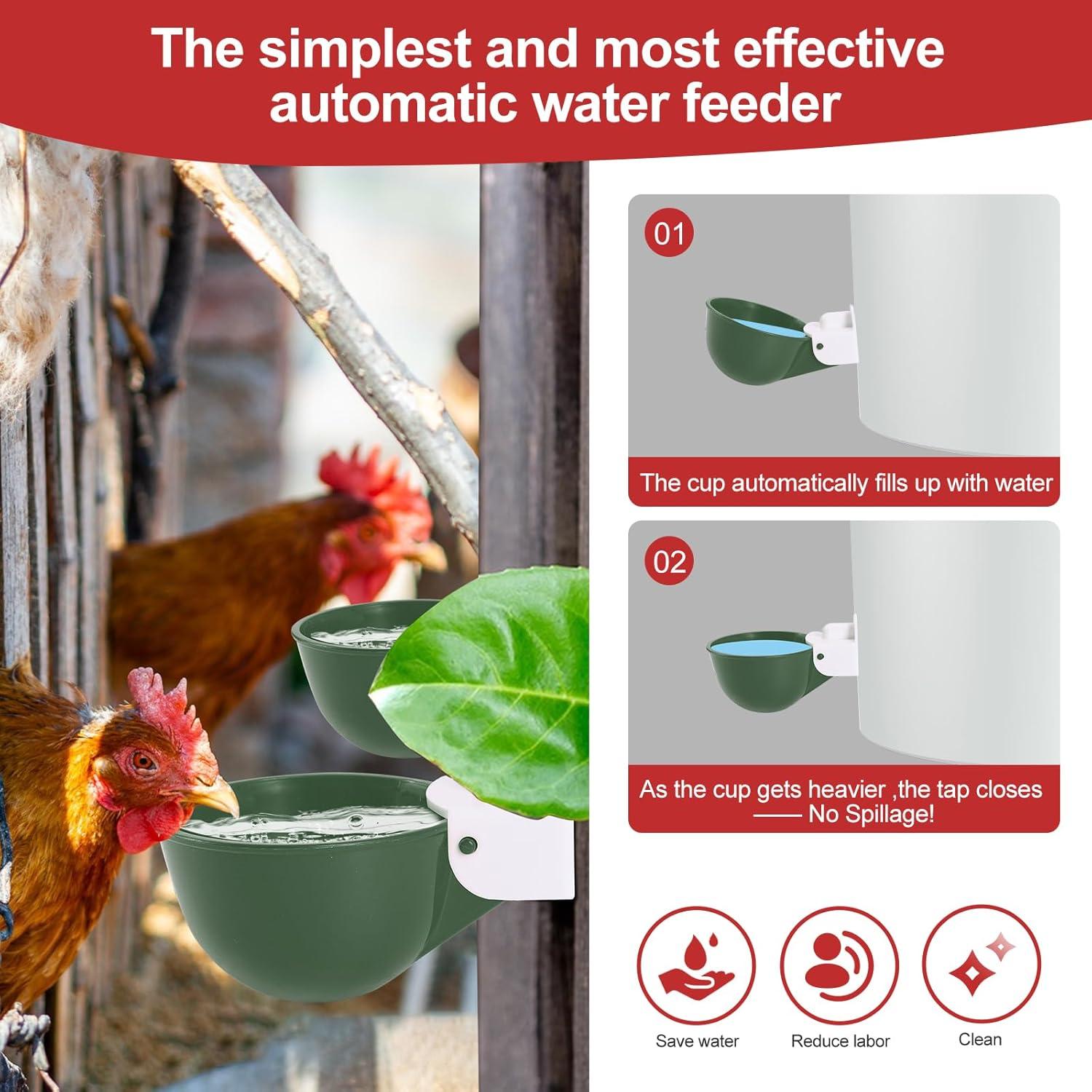 The simplest and most effective automatic water feeder

01

The cup automatically fills up with water

02

As the cup gets heavier ,the tap closes
—— No Spillage!

Save water

Reduce labor

Clean