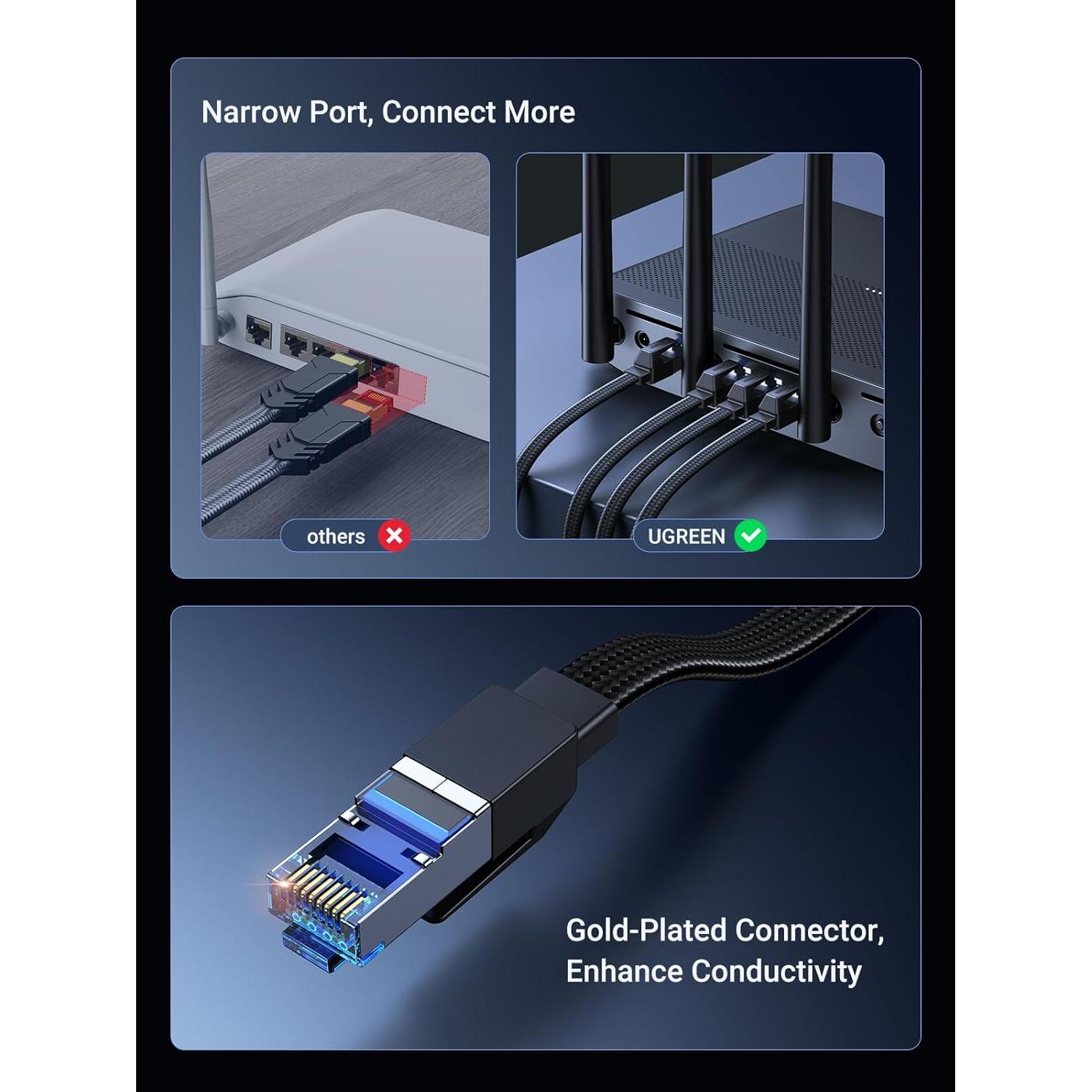 Narrow Port, Connect More

others

UGREEN

Gold-Plated Connector, Enhance Conductivity