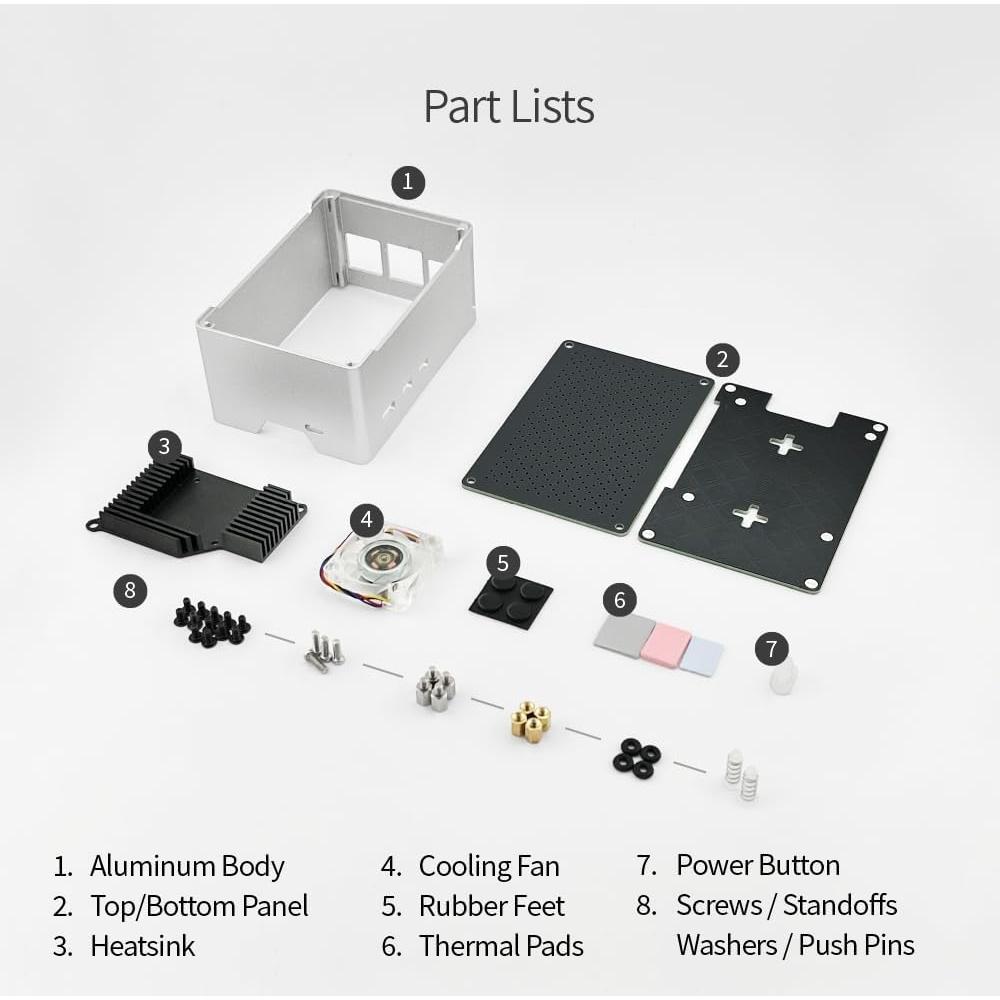 Part Lists

1

2

3

4

5

6

7

8

1. Aluminum Body
2. Top/Bottom Panel
3. Heatsink

4. Cooling Fan
5. Rubber Feet
6. Thermal Pads

7. Power Button
8. Screws / Standoffs
Washers / Push Pins