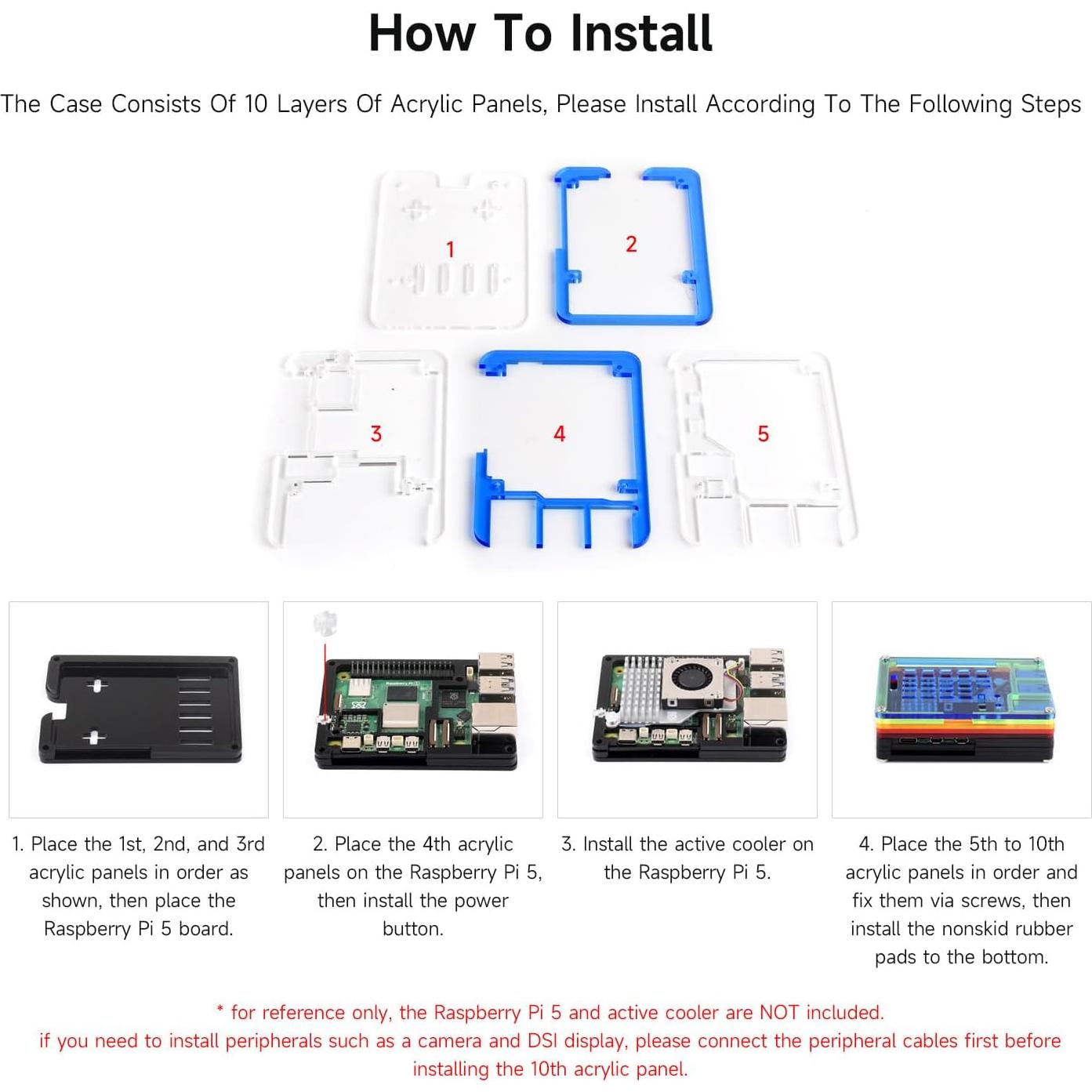 How To Install

The Case Consists Of 10 Layers Of Acrylic Panels, Please Install According To The Following Steps

1

2

3

4

5

1. Place the 1st, 2nd, and 3rd acrylic panels in order as shown, then place the Raspberry Pi 5 board.

2. Place the 4th acrylic panels on the Raspberry Pi 5, then install the power button.

3. Install the active cooler on the Raspberry Pi 5.

4. Place the 5th to 10th acrylic panels in order and fix them via screws, then install the nonskid rubber pads to the bottom.

* for reference only, the Raspberry Pi 5 and active cooler are NOT included.
if you need to install peripherals such as a camera and DSI display, please connect the peripheral cables first before installing the 10th acrylic panel.