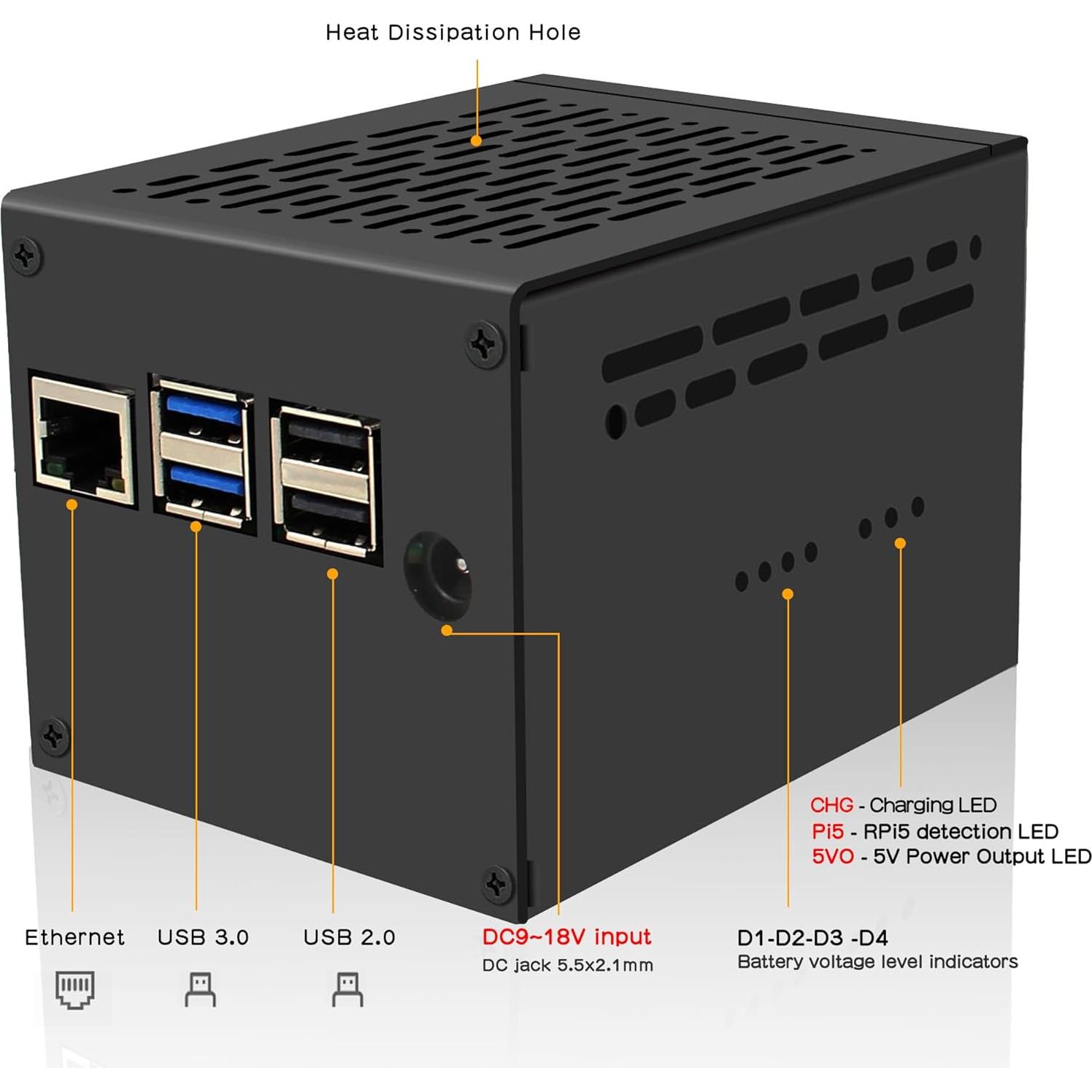 Heat Dissipation Hole

CHG - Charging LED
Pi5 - RPi5 detection LED
5VO - 5V Power Output LED

Ethernet

USB 3.0

USB 2.0

DC9~18V input
DC jack 5.5x2.1mm

D1-D2-D3 -D4
Battery voltage level indicators