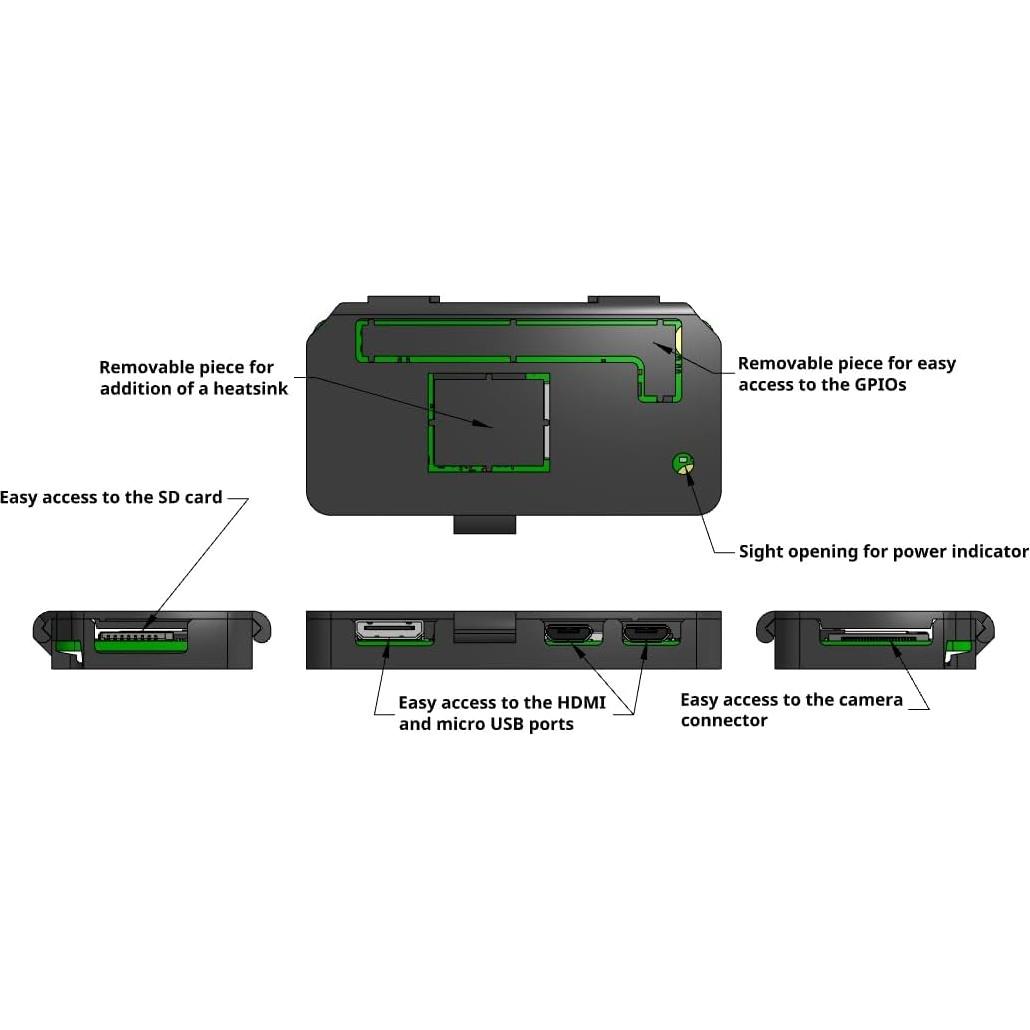 Removable piece for addition of a heatsink

Removable piece for easy access to the GPIOs

Easy access to the SD card

Sight opening for power indicator

Easy access to the HDMI and micro USB ports

Easy access to the camera connector