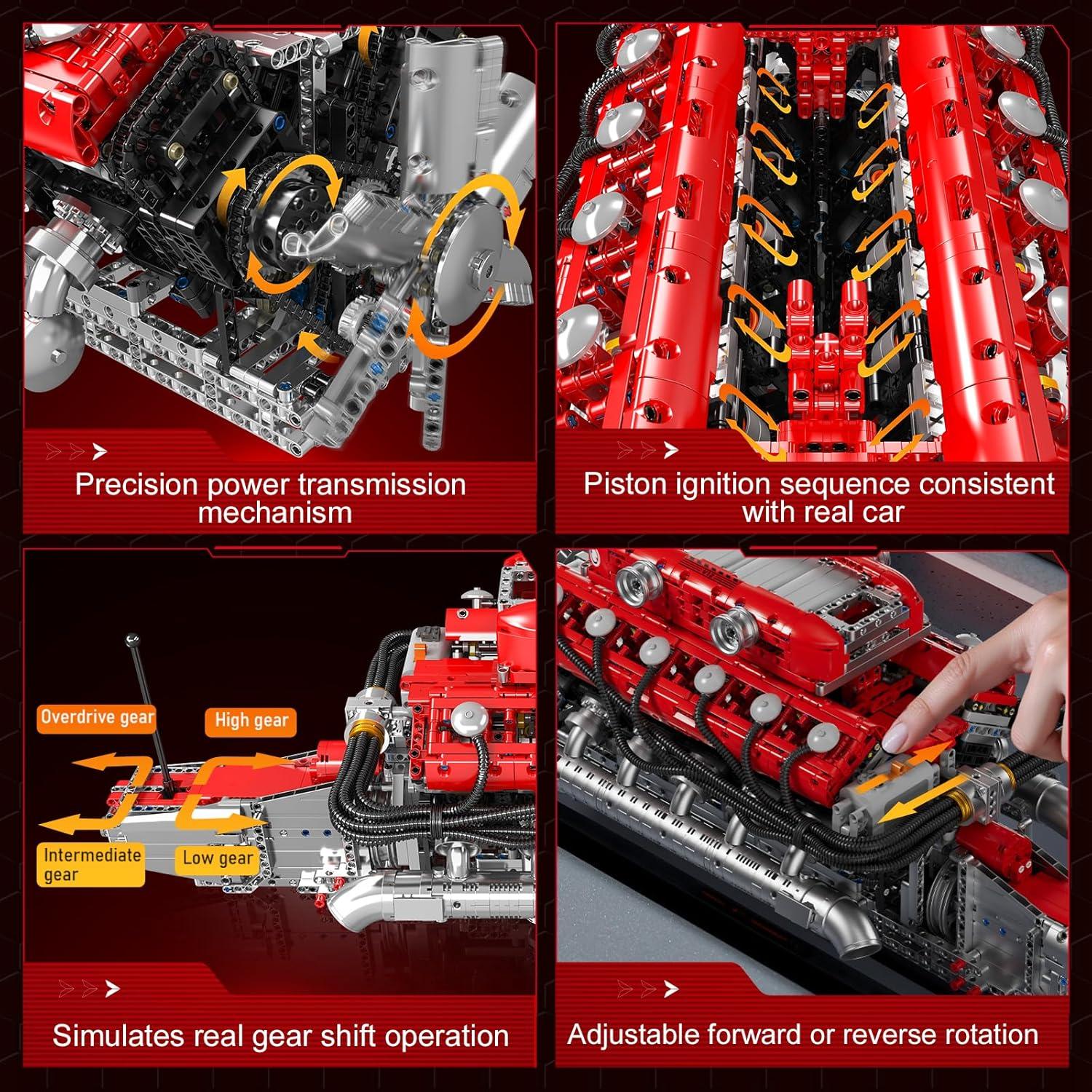 Precision power transmission mechanism

Piston ignition sequence consistent with real car

Overdrive gear

High gear

Intermediate gear

Low gear

Simulates real gear shift operation

Adjustable forward or reverse rotation