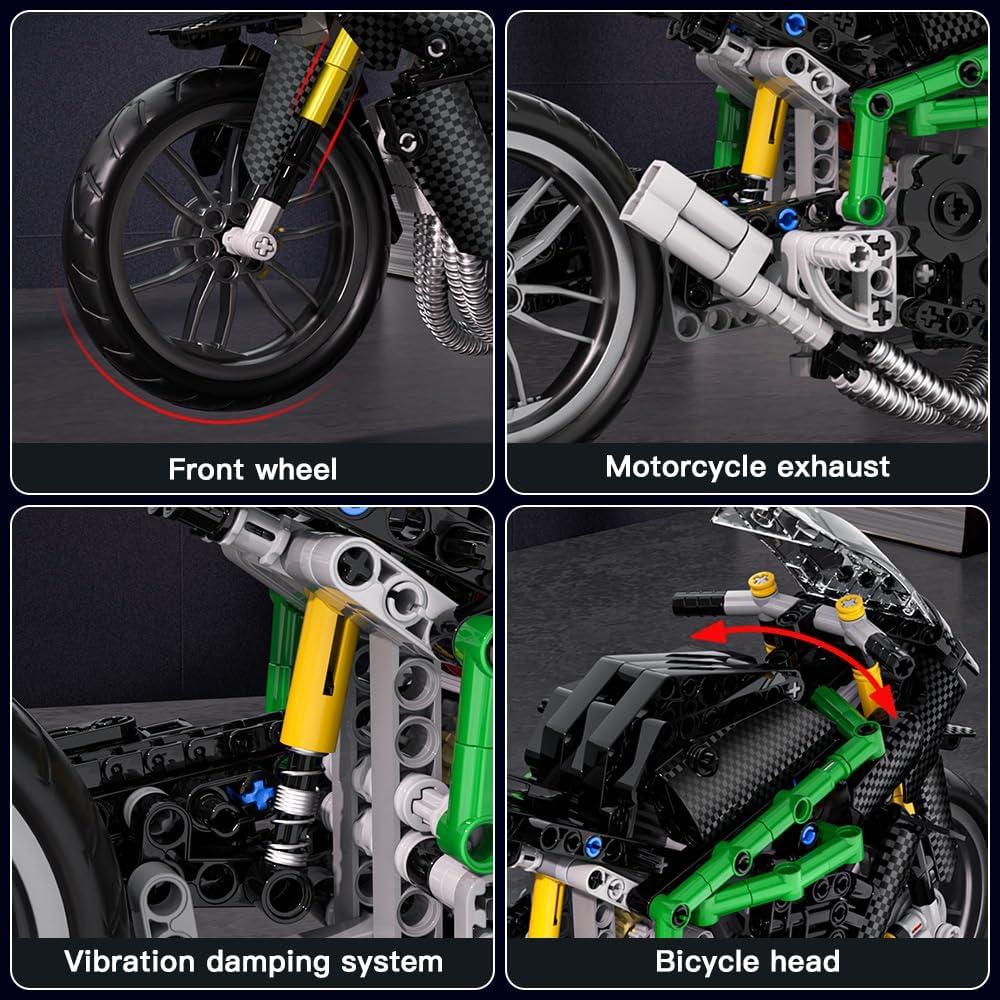 Front wheel

Motorcycle exhaust

Vibration damping system

Bicycle head