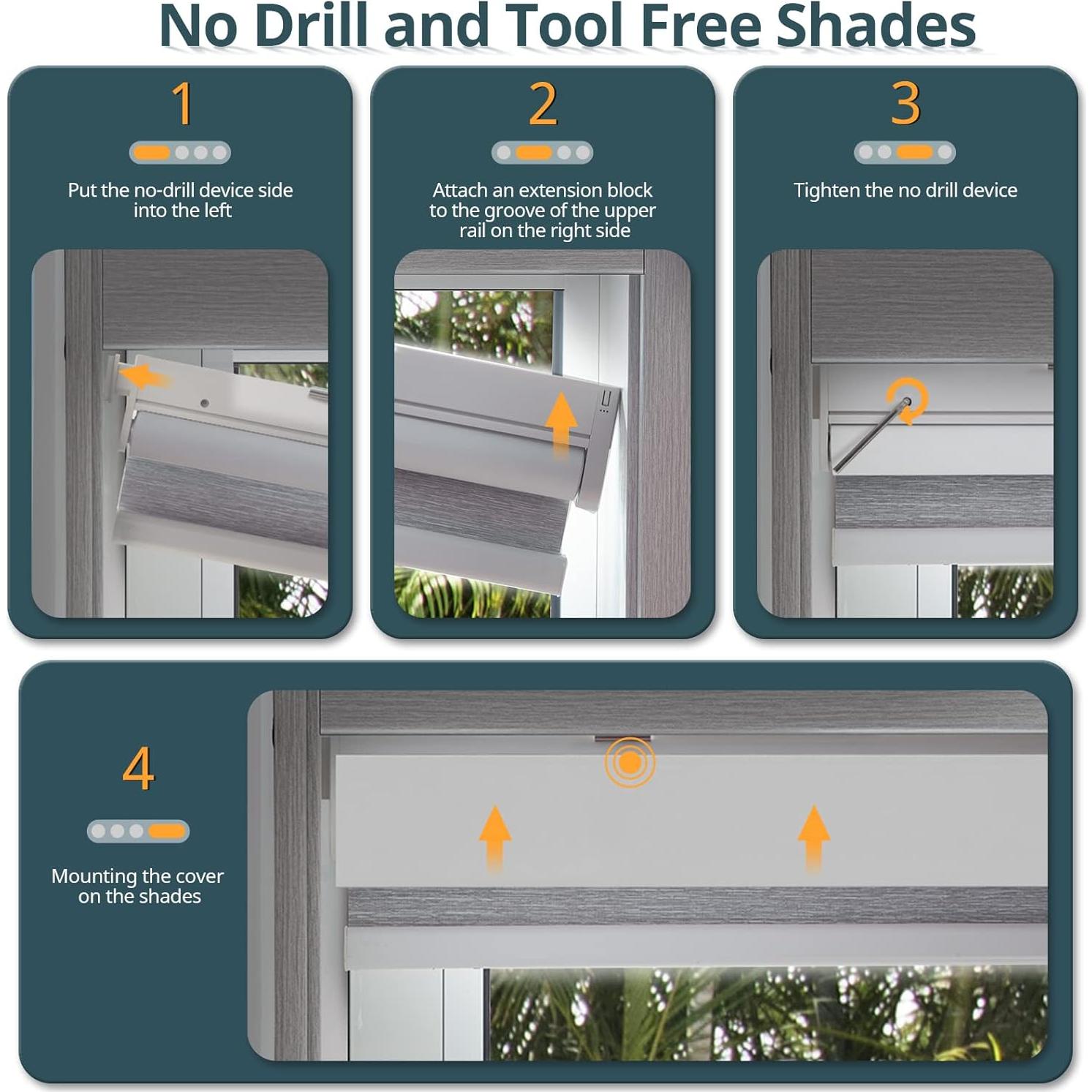 No Drill and Tool Free Shades

1

Put the no-drill device side into the left

2

Attach an extension block to the groove of the upper rail on the right side

3

Tighten the no drill device

4

Mounting the cover on the shades