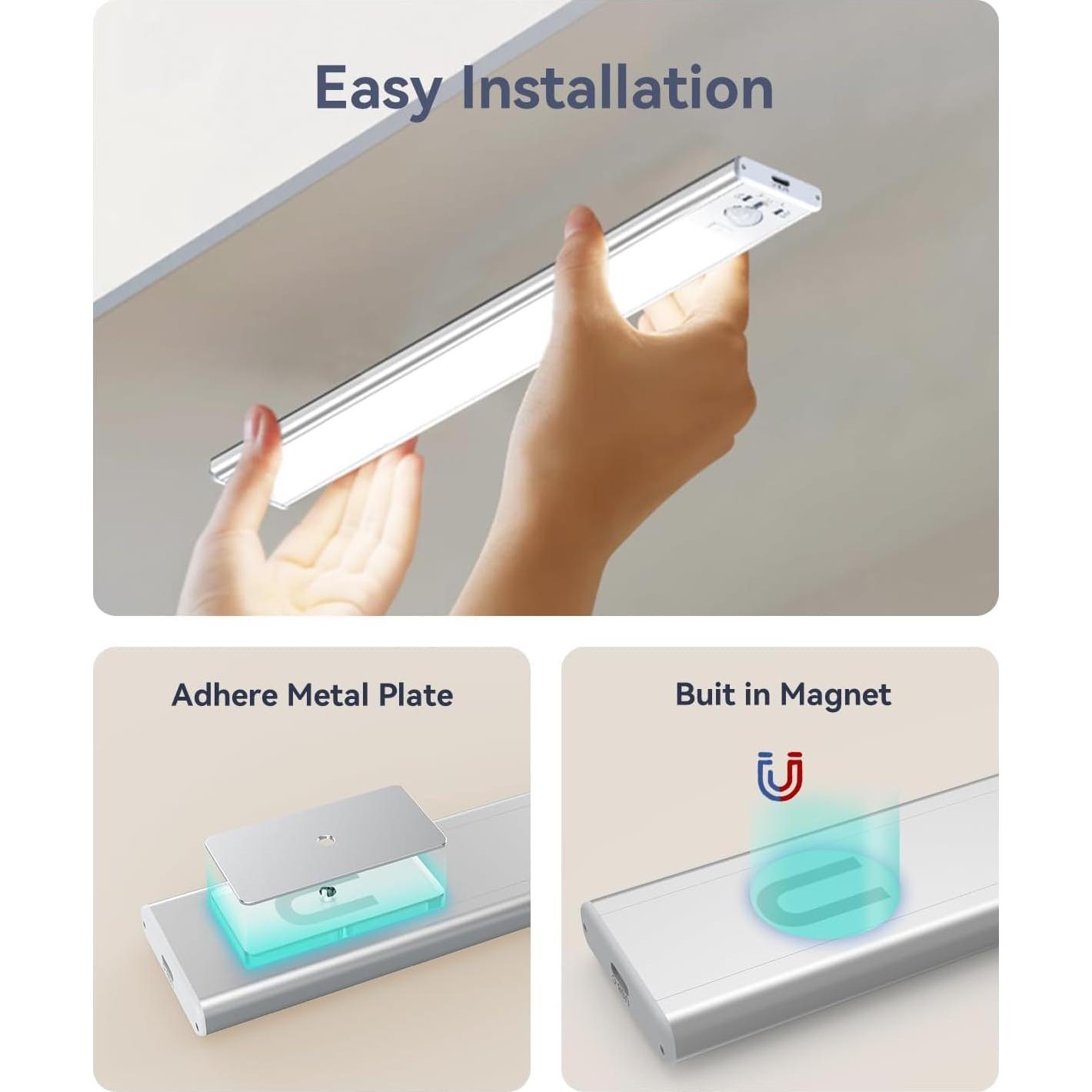 Easy Installation

Adhere Metal Plate

Buit in Magnet