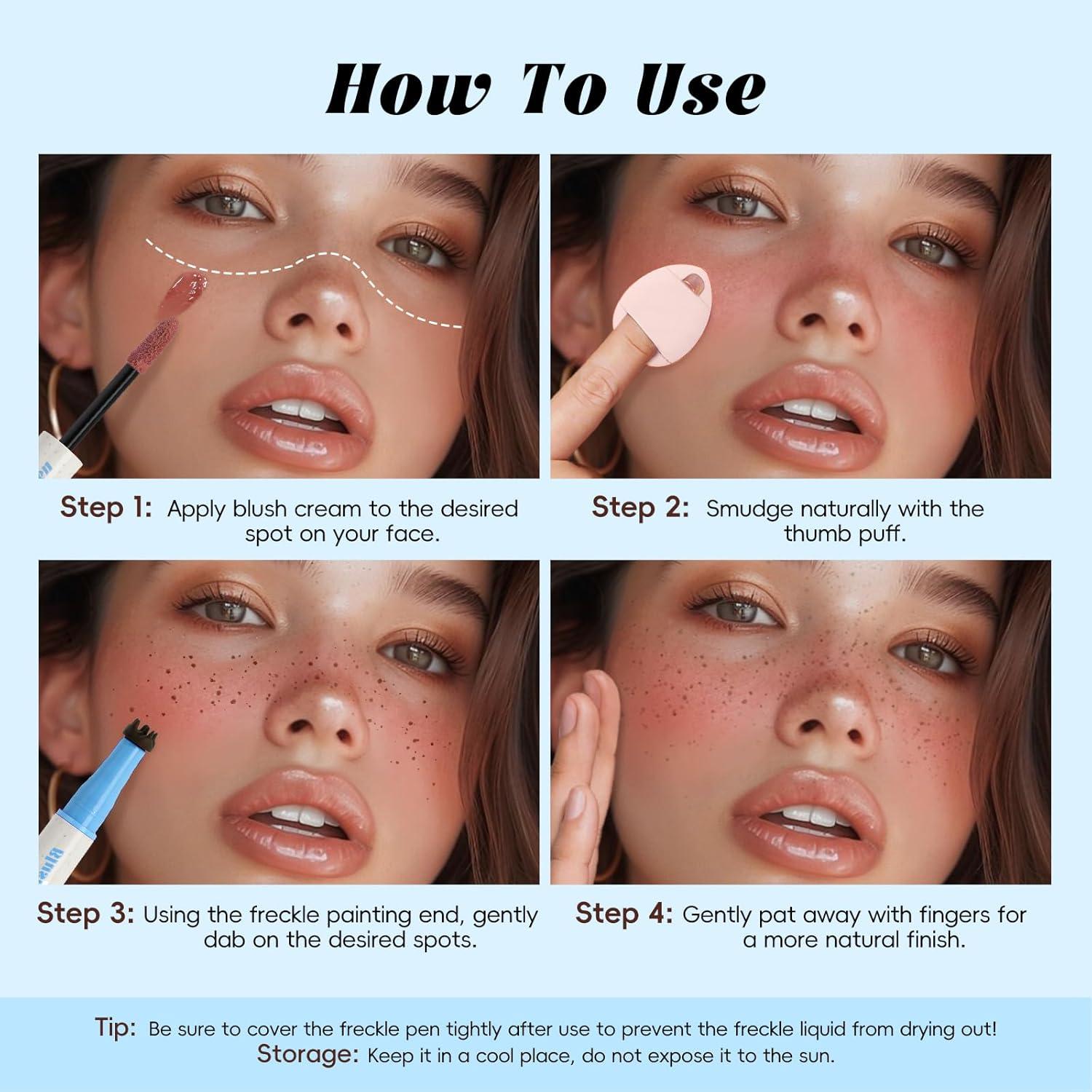 How To Use

Step 1: Apply blush cream to the desired spot on your face.

Step 2: Smudge naturally with the thumb puff.

Step 3: Using the freckle painting end, gently dab on the desired spots.

Step 4: Gently pat away with fingers for a more natural finish.

Tip: Be sure to cover the freckle pen tightly after use to prevent the freckle liquid from drying out!
Storage: Keep it in a cool place, do not expose it to the sun.