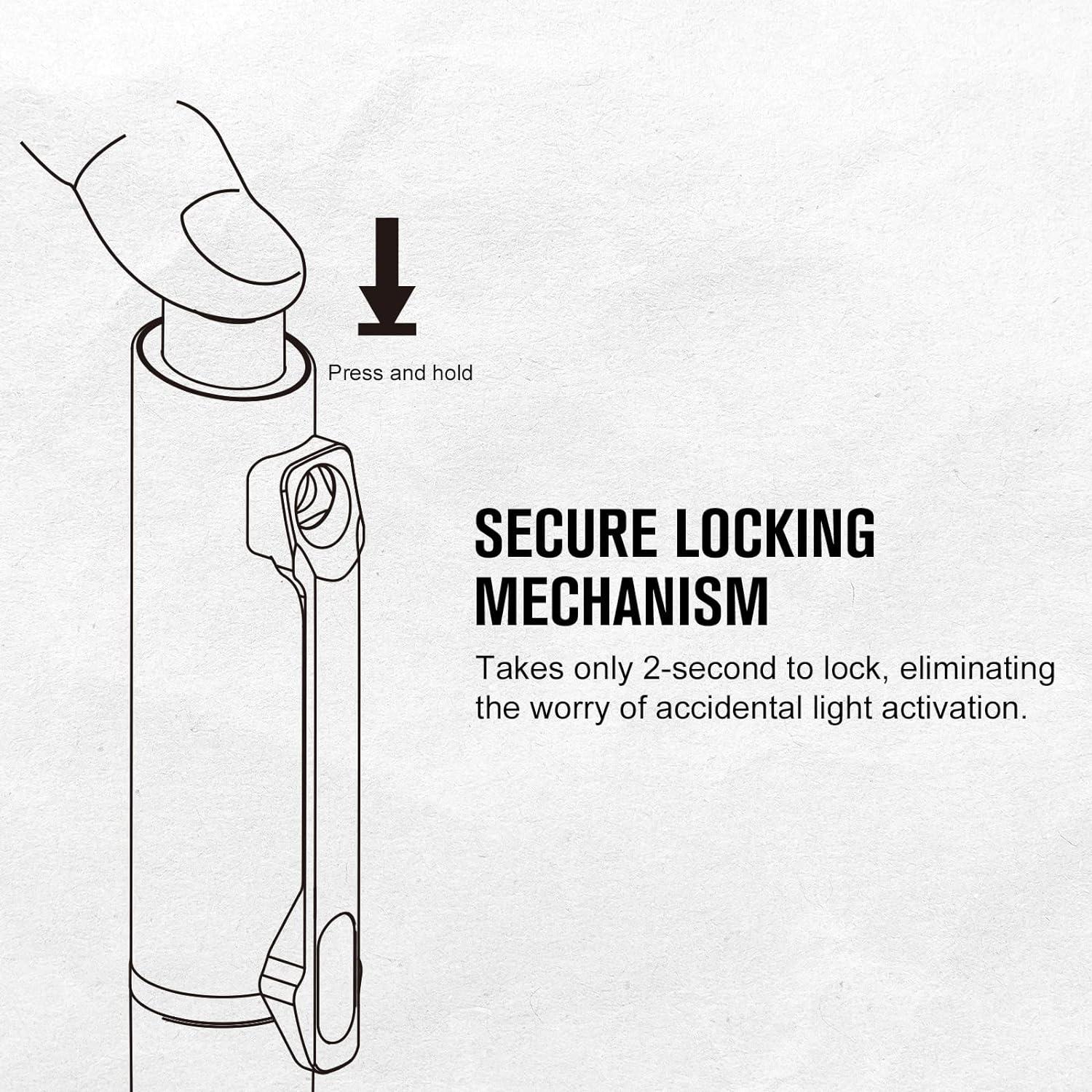 Press and hold

SECURE LOCKING MECHANISM

Takes only 2-second to lock, eliminating the worry of accidental light activation.