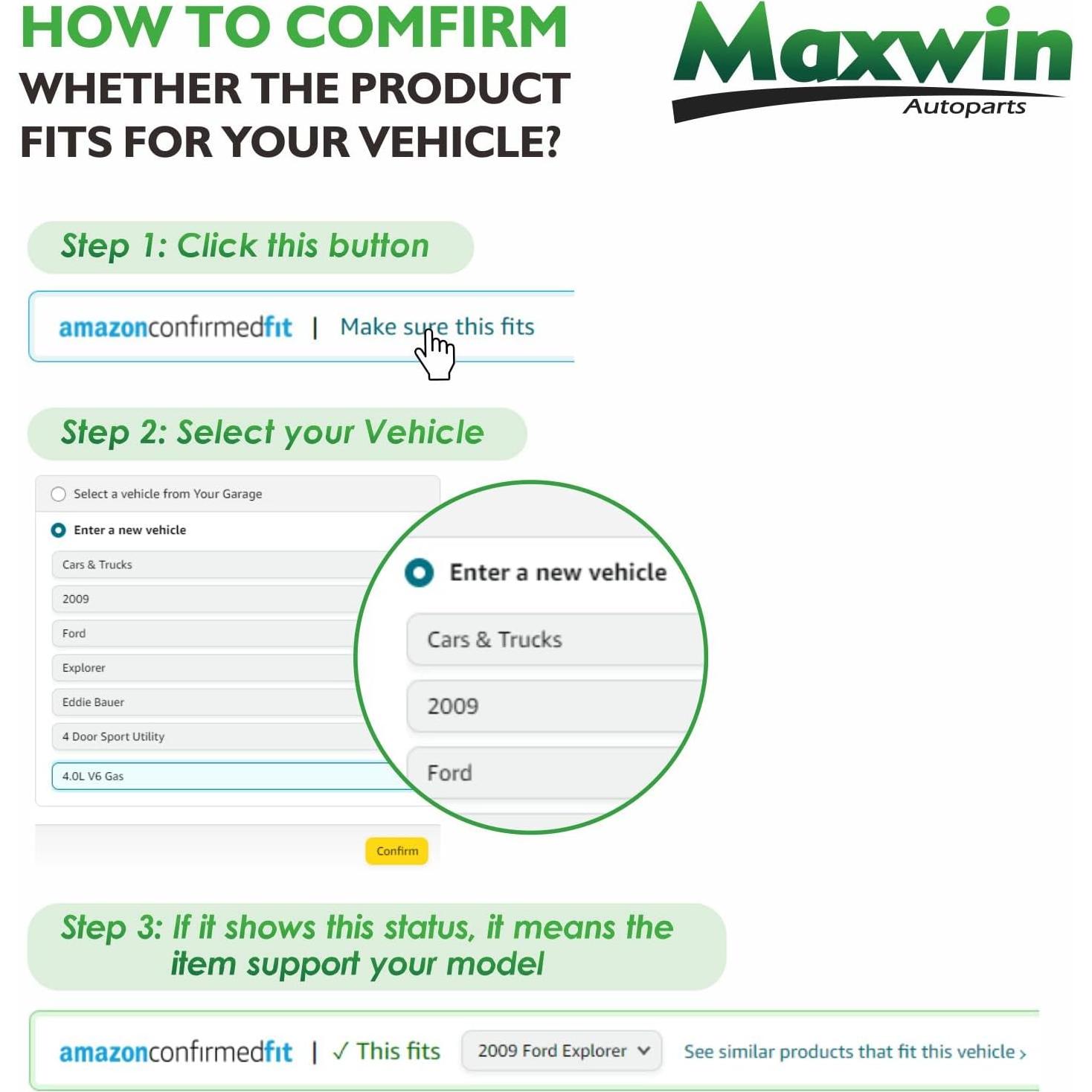 HOW TO COMFIRM
WHETHER THE PRODUCT FITS FOR YOUR VEHICLE?

Maxwin
Autoparts

Step 1: Click this button

amazonconfirmedfit | Make sure this fits

Step 2: Select your Vehicle

Select a vehicle from Your Garage

Enter a new vehicle

Cars & Trucks

2009

Ford

Explorer

Eddie Bauer

4 Door Sport Utility

4.0L V6 Gas

Confirm

Enter a new vehicle

Cars & Trucks

2009

Ford

Step 3: If it shows this status, it means the item support your model

amazonconfirmedfit | ✓ This fits 2009 Ford Explorer See similar products that fit this vehicle ›