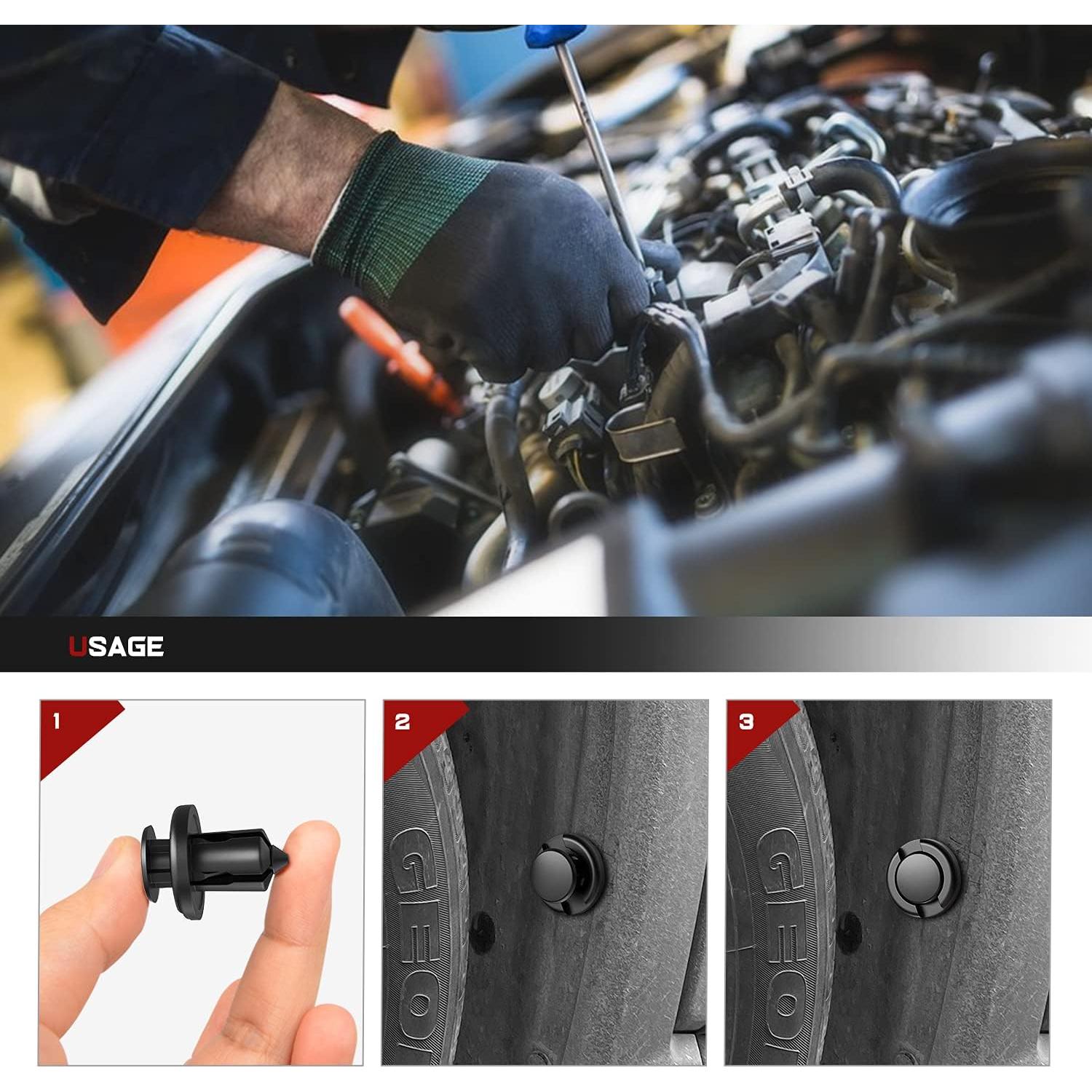 USAGE

1

2

GEO

3

GEO