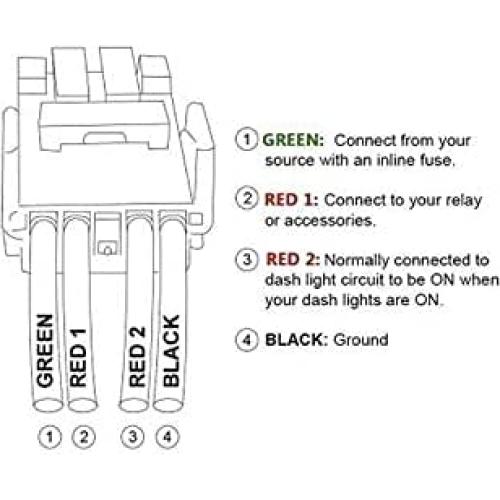 GREEN
RED 1
RED 2
BLACK

1 2 3 4

1 GREEN: Connect from your source with an inline fuse.

2 RED 1: Connect to your relay or accessories.

3 RED 2: Normally connected to dash light circuit to be ON when your dash lights are ON.

4 BLACK: Ground