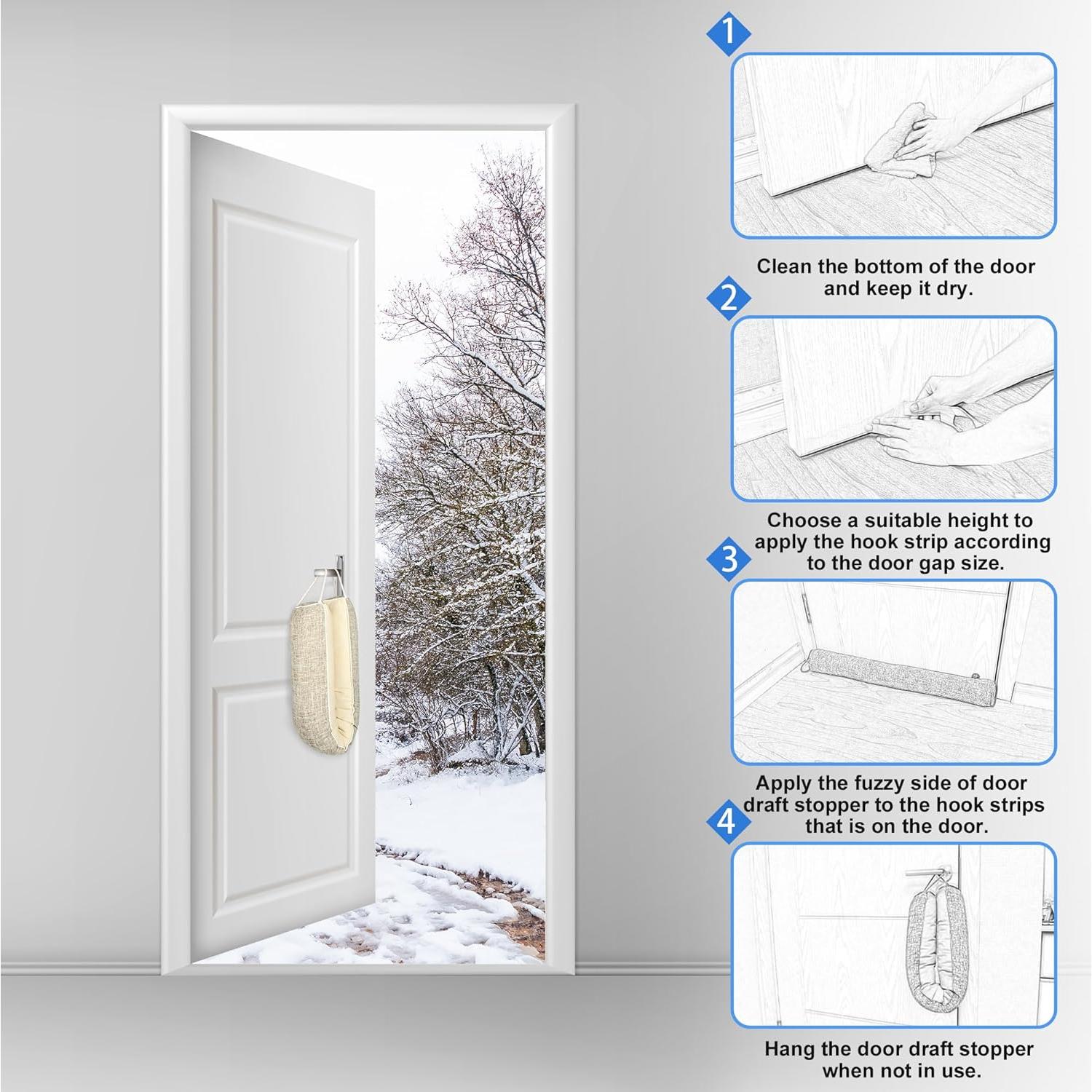 1

Clean the bottom of the door and keep it dry.

2

Choose a suitable height to apply the hook strip according to the door gap size.

3

Apply the fuzzy side of door draft stopper to the hook strips that is on the door.

4

Hang the door draft stopper when not in use.