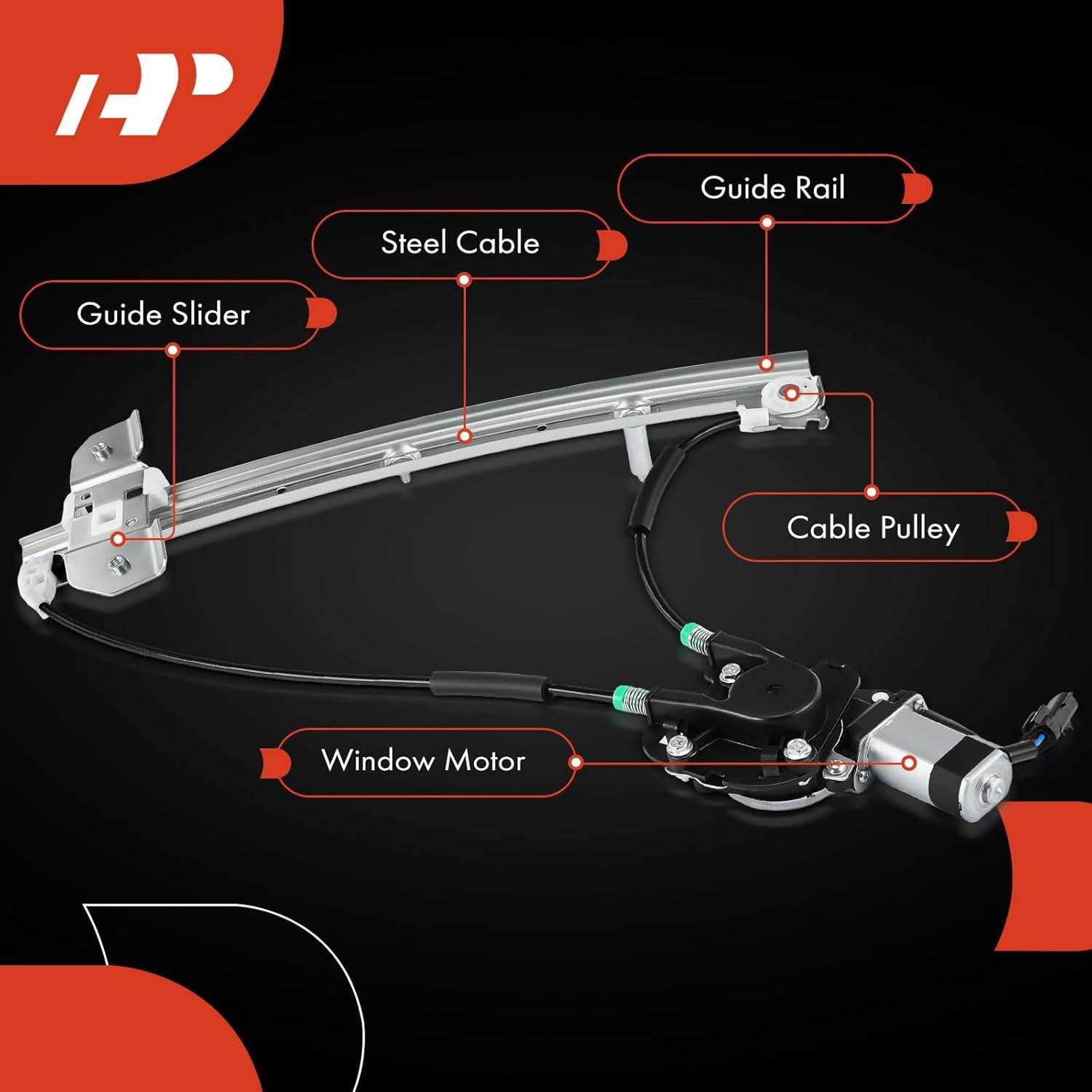 AP

Guide Rail

Steel Cable

Guide Slider

Cable Pulley

Window Motor