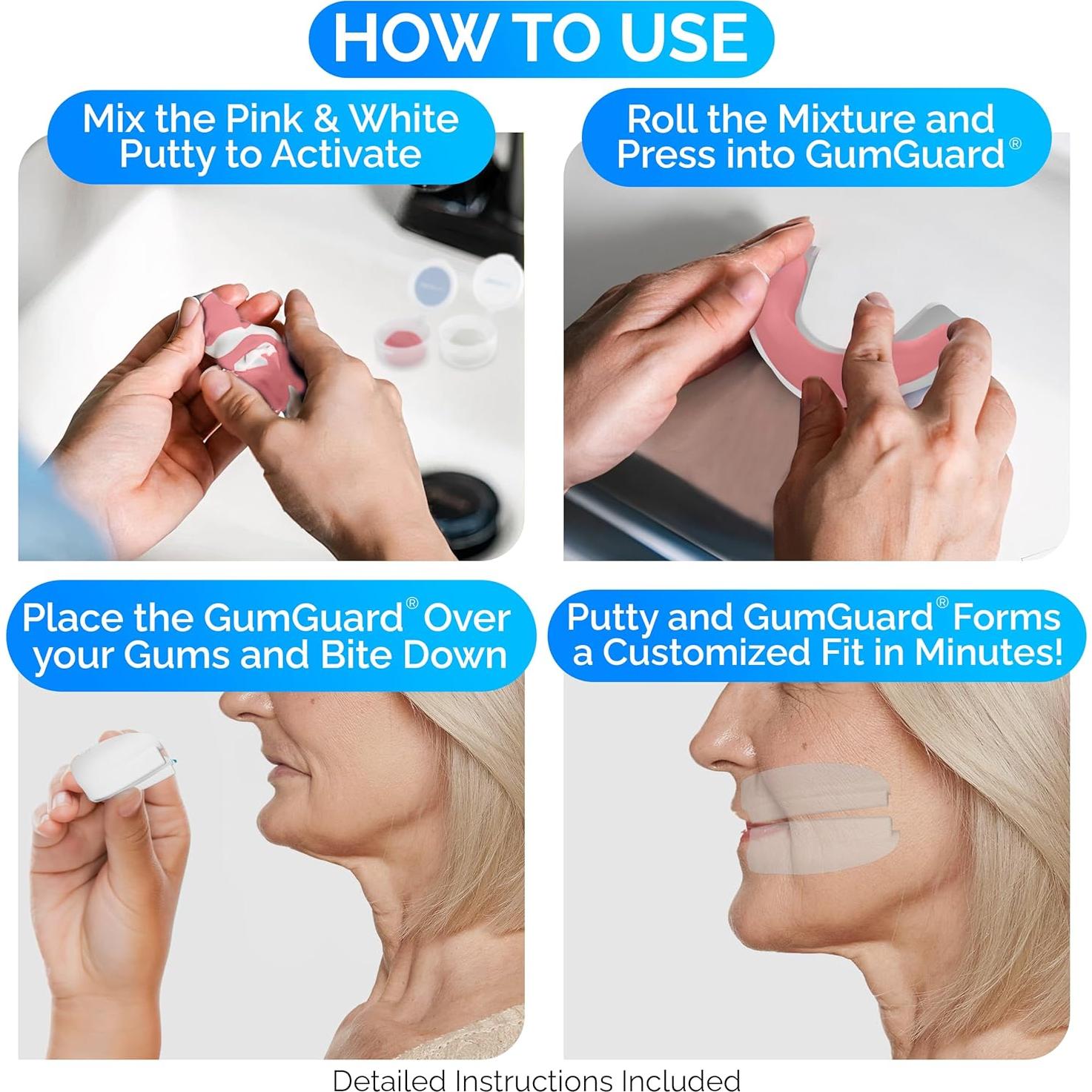 HOW TO USE

Mix the Pink & White Putty to Activate

Roll the Mixture and Press into GumGuard®

Place the GumGuard® Over your Gums and Bite Down

Putty and GumGuard® Forms a Customized Fit in Minutes!

Detailed Instructions Included