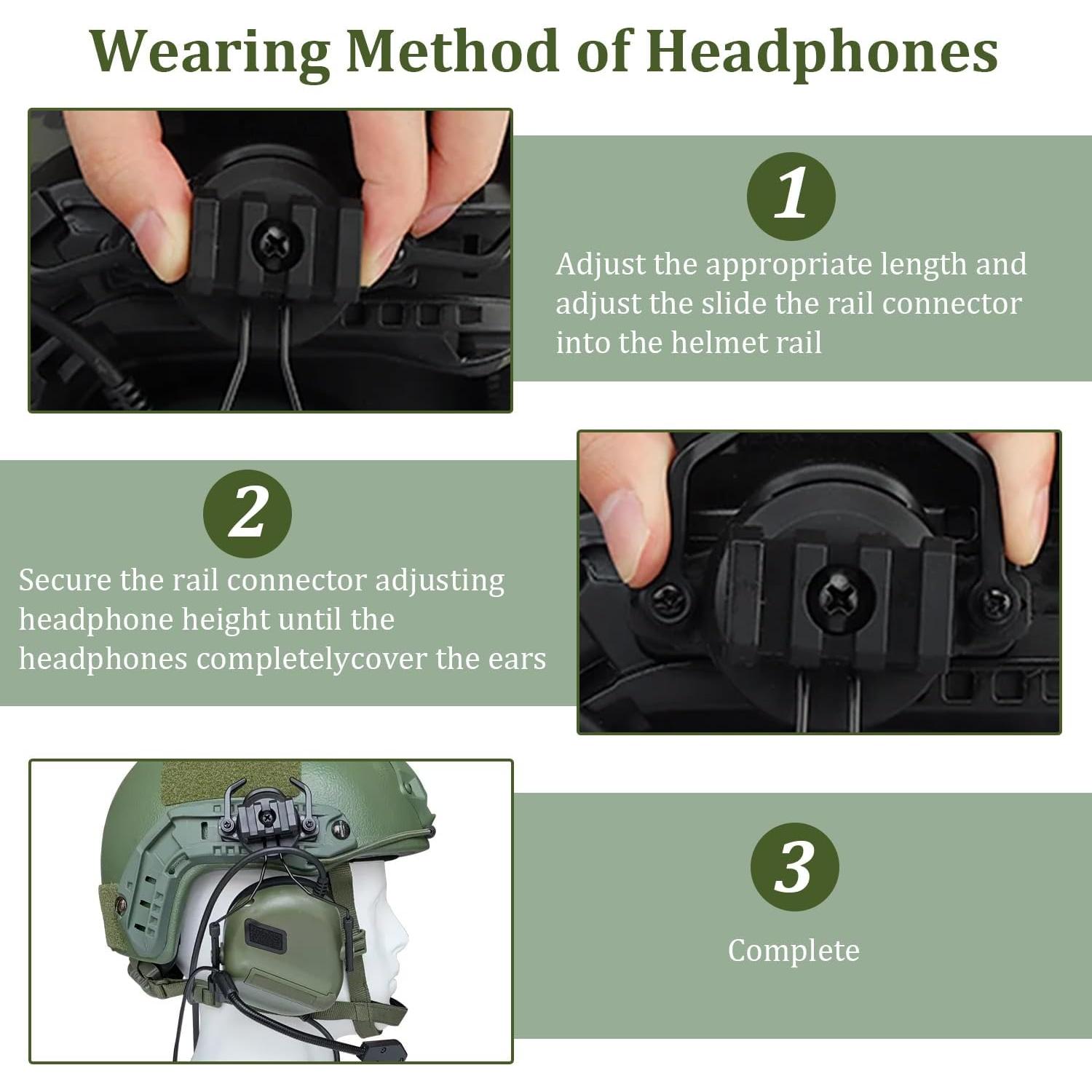 Wearing Method of Headphones

1

Adjust the appropriate length and adjust the slide the rail connector into the helmet rail

2

Secure the rail connector adjusting headphone height until the headphones completelycover the ears

3

Complete