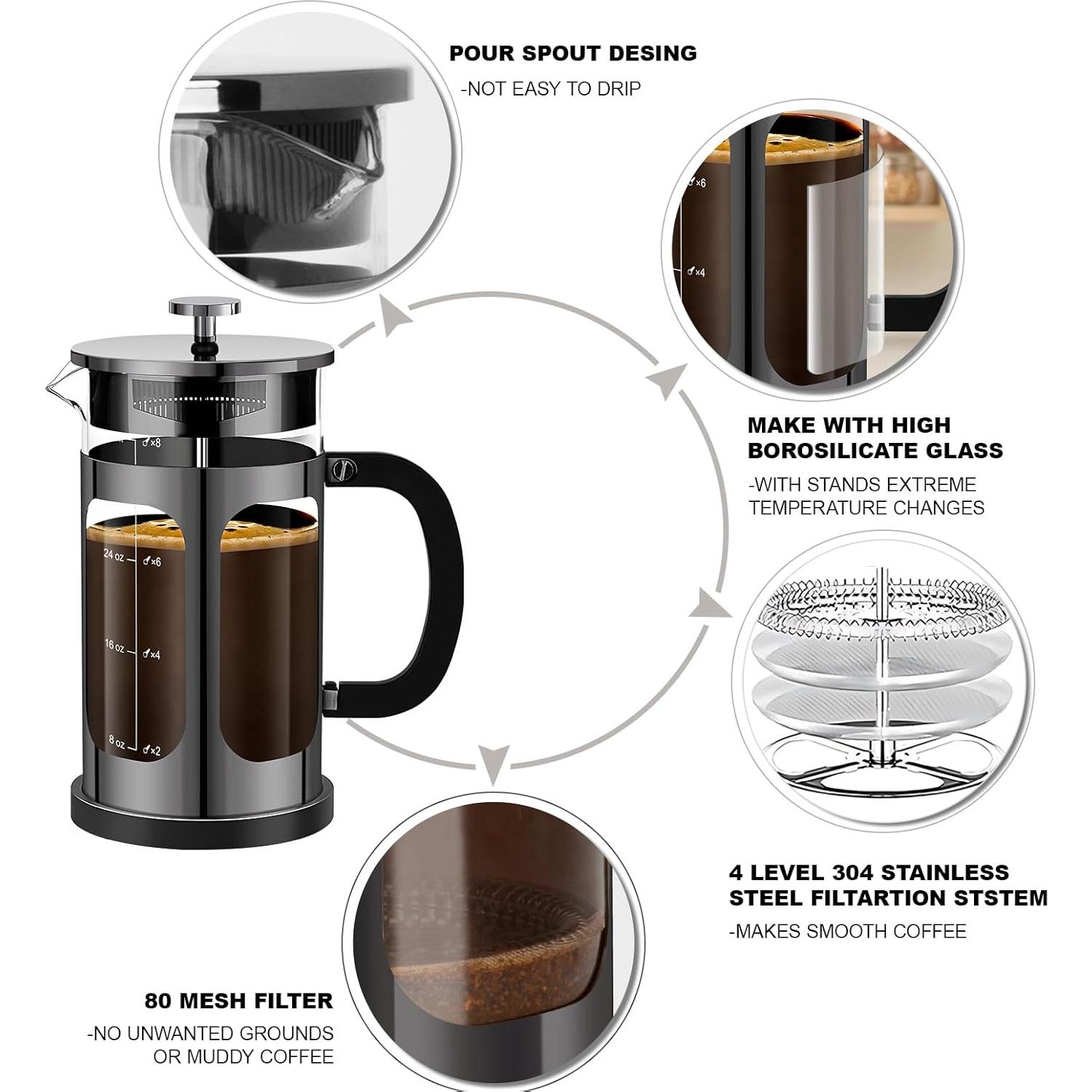 POUR SPOUT DESING
-NOT EASY TO DRIP

×6
×4

MAKE WITH HIGH BOROSILICATE GLASS
-WITH STANDS EXTREME TEMPERATURE CHANGES

×8
24 oz ×6
16 oz ×4
8 oz ×2

4 LEVEL 304 STAINLESS STEEL FILTARTION STSTEM
-MAKES SMOOTH COFFEE

80 MESH FILTER
-NO UNWANTED GROUNDS OR MUDDY COFFEE