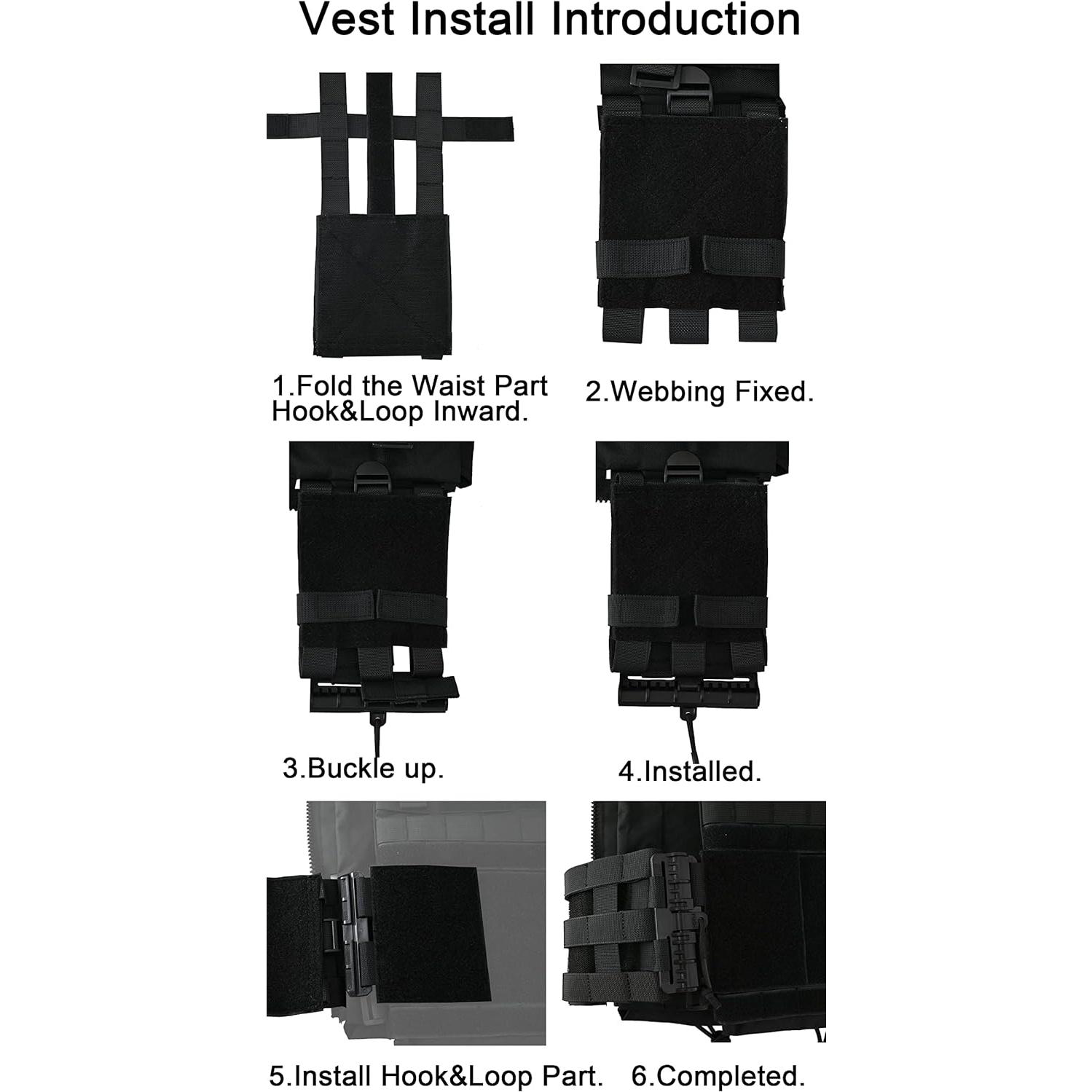 Vest Install Introduction

1.Fold the Waist Part Hook&Loop Inward.

2.Webbing Fixed.

3.Buckle up.

4.Installed.

5.Install Hook&Loop Part.

6.Completed.