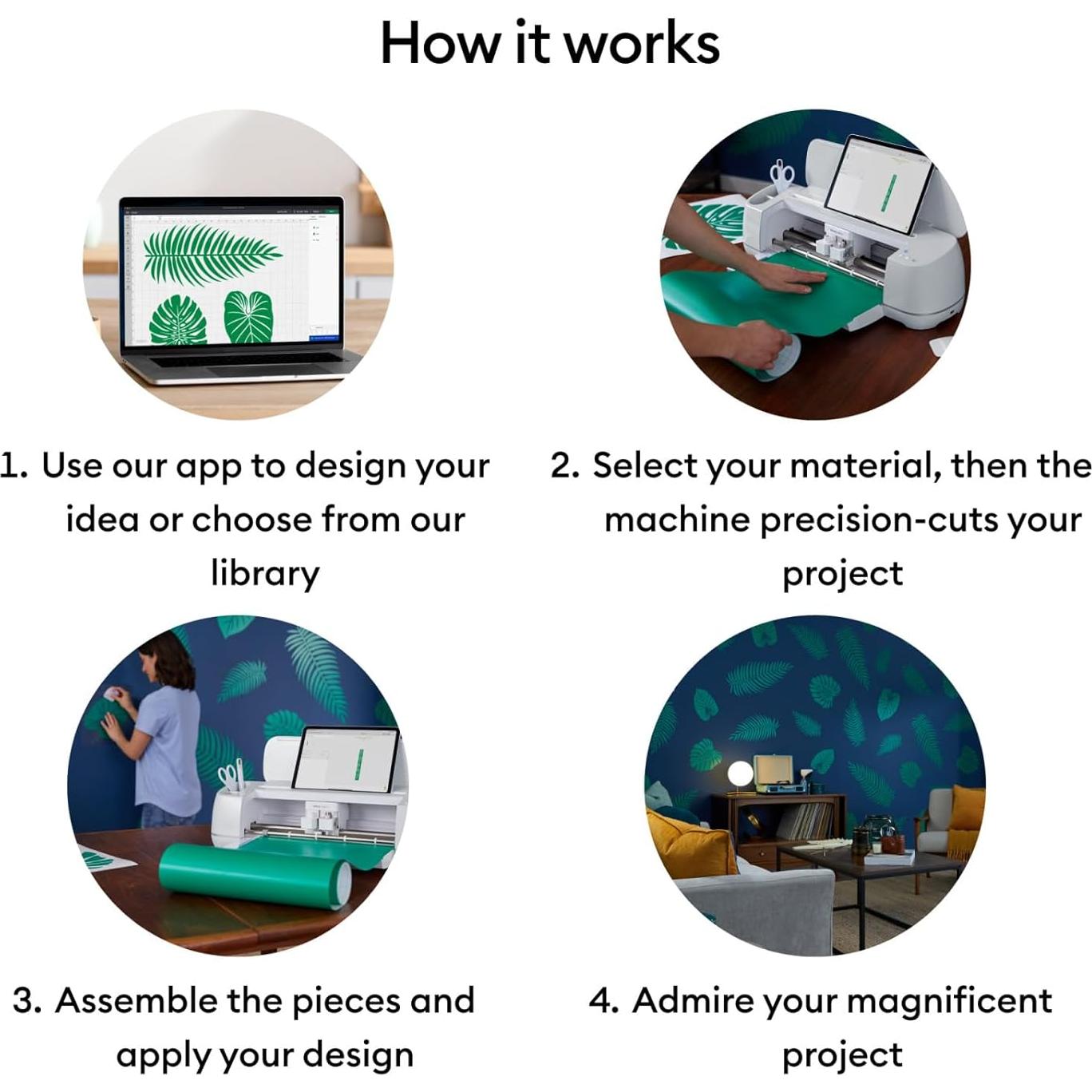 How it works

1. Use our app to design your idea or choose from our library

2. Select your material, then the machine precision-cuts your project

3. Assemble the pieces and apply your design

4. Admire your magnificent project