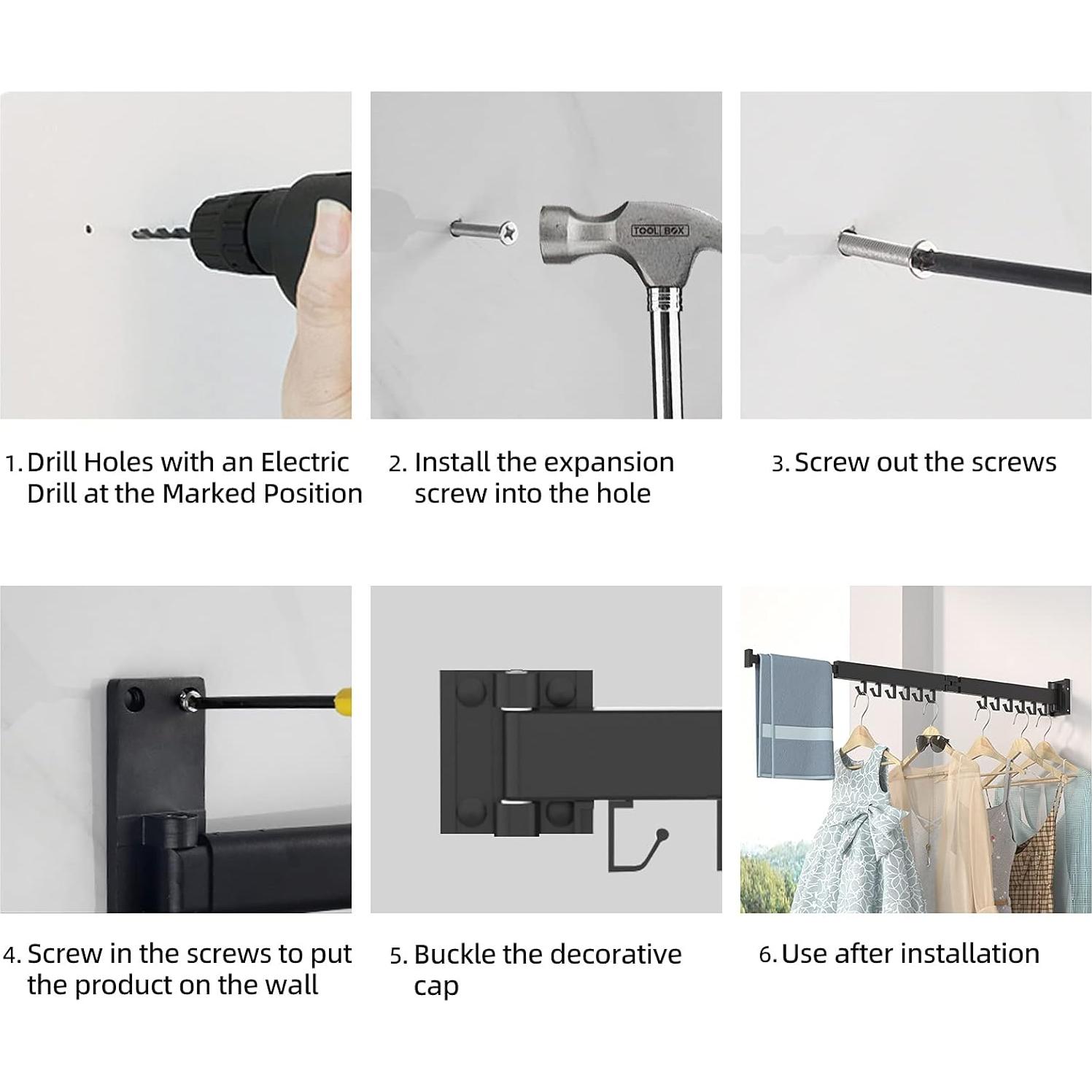 TOOL BOX

1. Drill Holes with an Electric Drill at the Marked Position

2. Install the expansion screw into the hole

3. Screw out the screws

4. Screw in the screws to put the product on the wall

5. Buckle the decorative cap

6. Use after installation