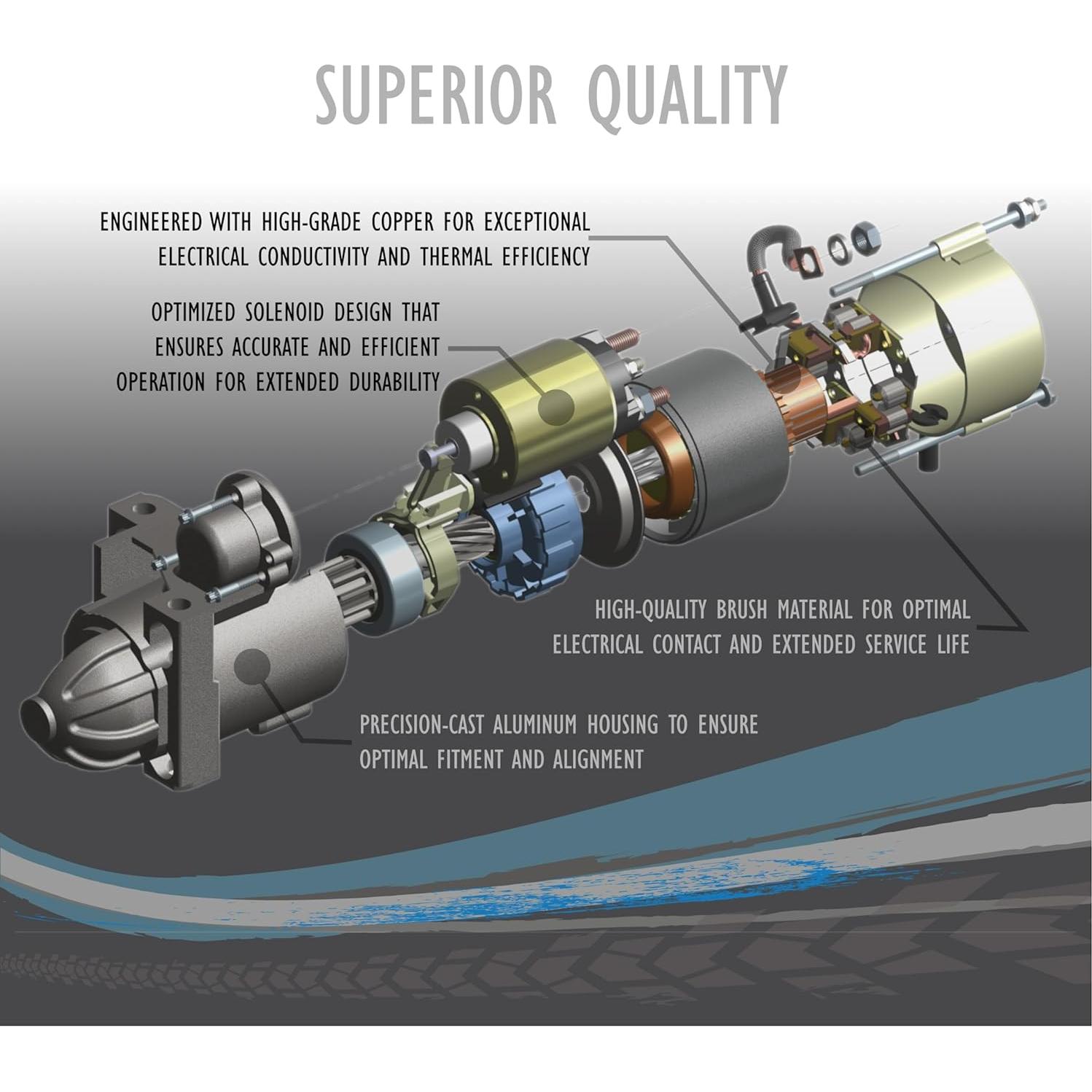 SUPERIOR QUALITY

ENGINEERED WITH HIGH-GRADE COPPER FOR EXCEPTIONAL ELECTRICAL CONDUCTIVITY AND THERMAL EFFICIENCY

OPTIMIZED SOLENOID DESIGN THAT ENSURES ACCURATE AND EFFICIENT OPERATION FOR EXTENDED DURABILITY

HIGH-QUALITY BRUSH MATERIAL FOR OPTIMAL ELECTRICAL CONTACT AND EXTENDED SERVICE LIFE

PRECISION-CAST ALUMINUM HOUSING TO ENSURE OPTIMAL FITMENT AND ALIGNMENT