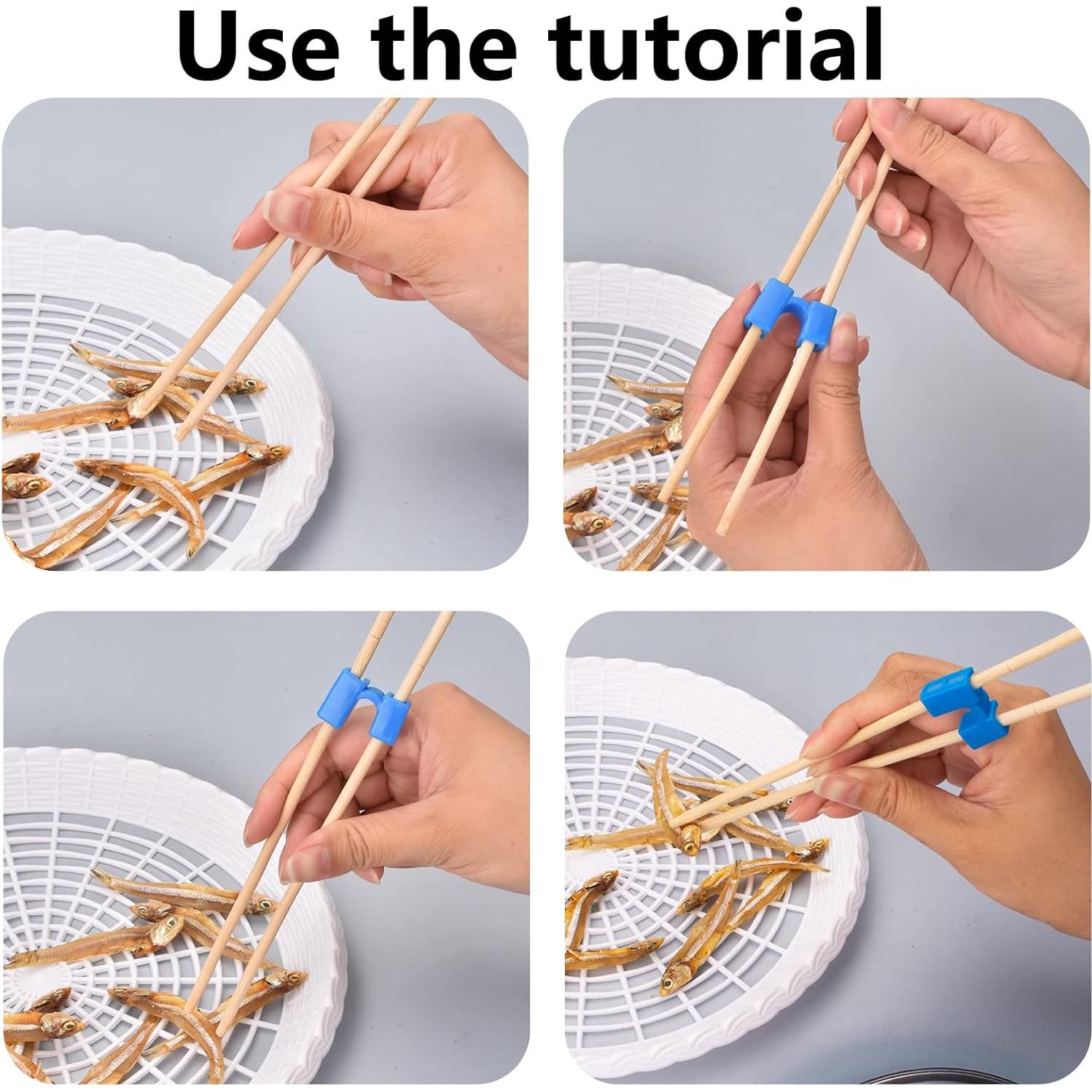 Use the tutorial