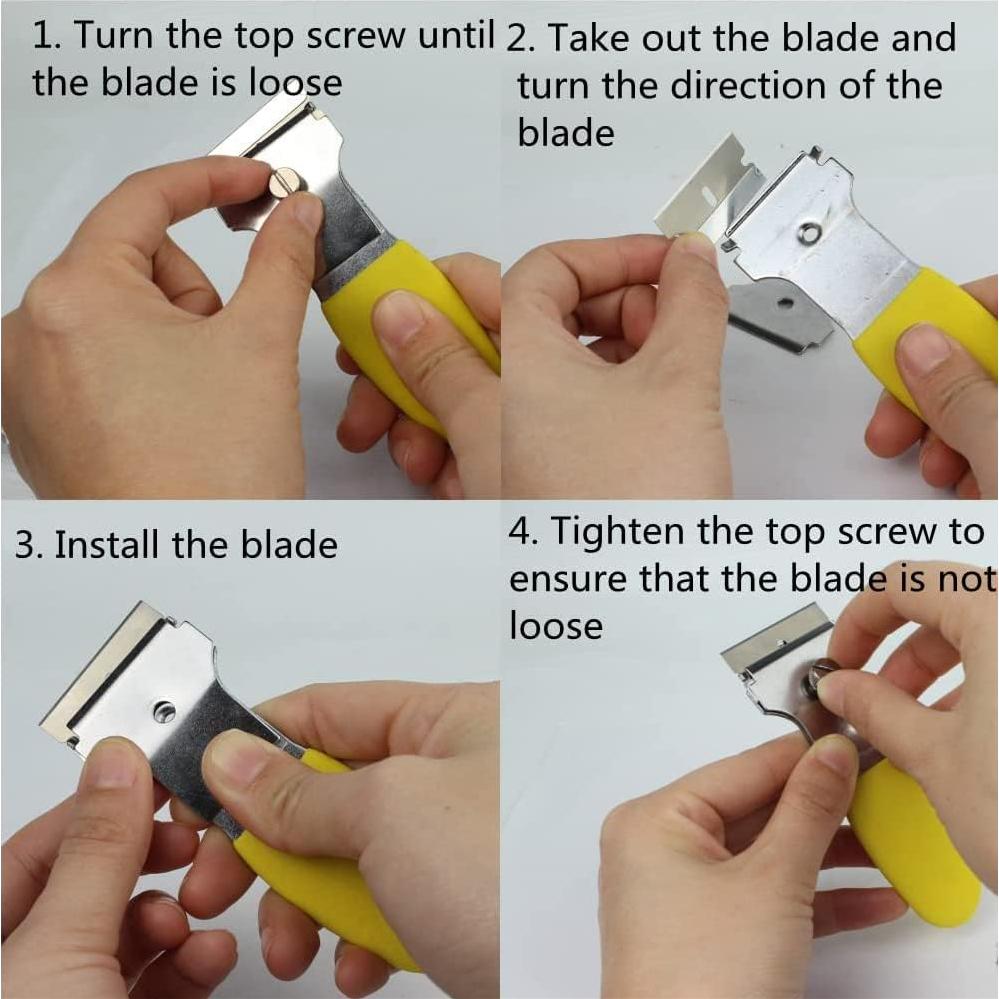 1. Turn the top screw until the blade is loose

2. Take out the blade and turn the direction of the blade

3. Install the blade

4. Tighten the top screw to ensure that the blade is not loose