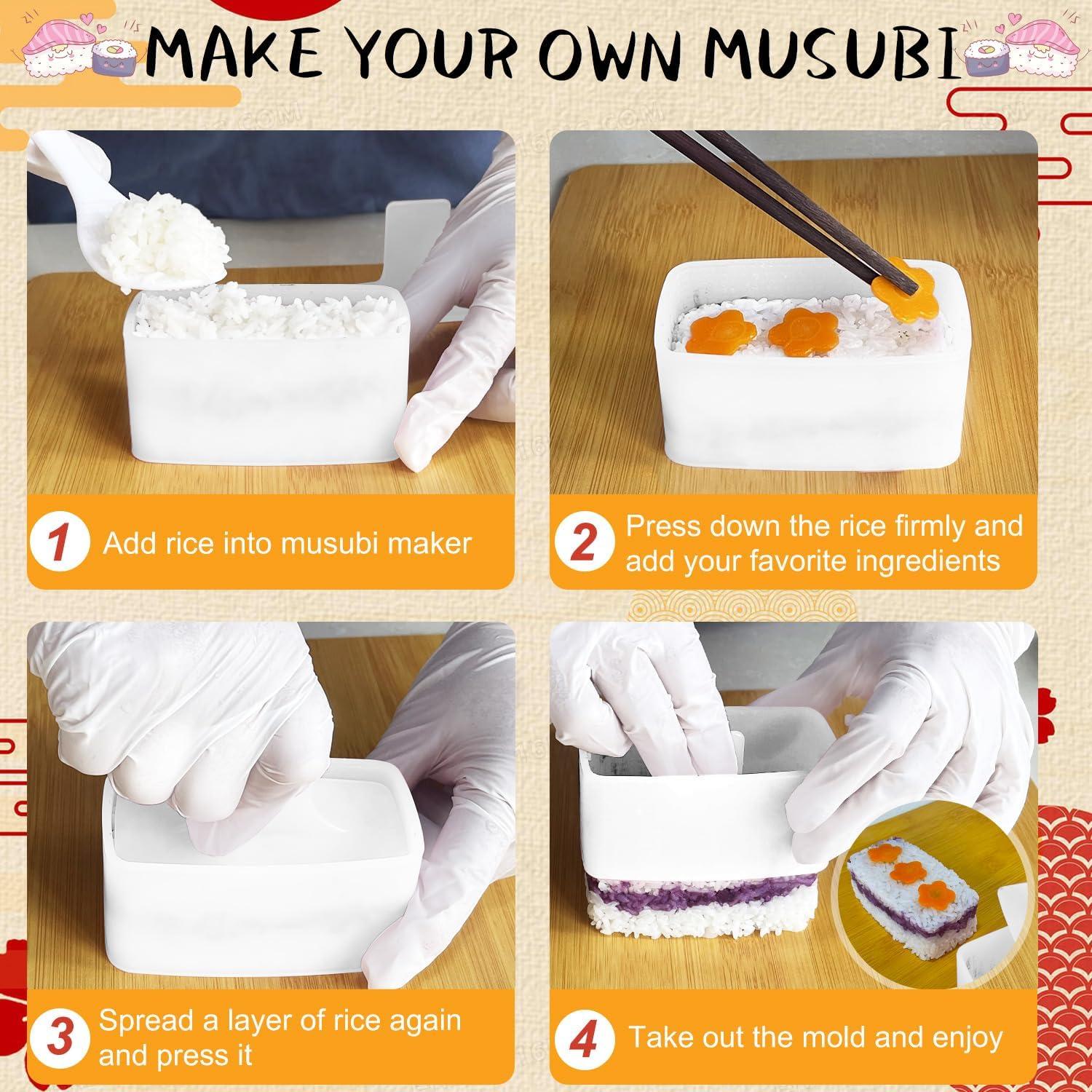 MAKE YOUR OWN MUSUBI

1 Add rice into musubi maker

2 Press down the rice firmly and add your favorite ingredients

3 Spread a layer of rice again and press it

4 Take out the mold and enjoy