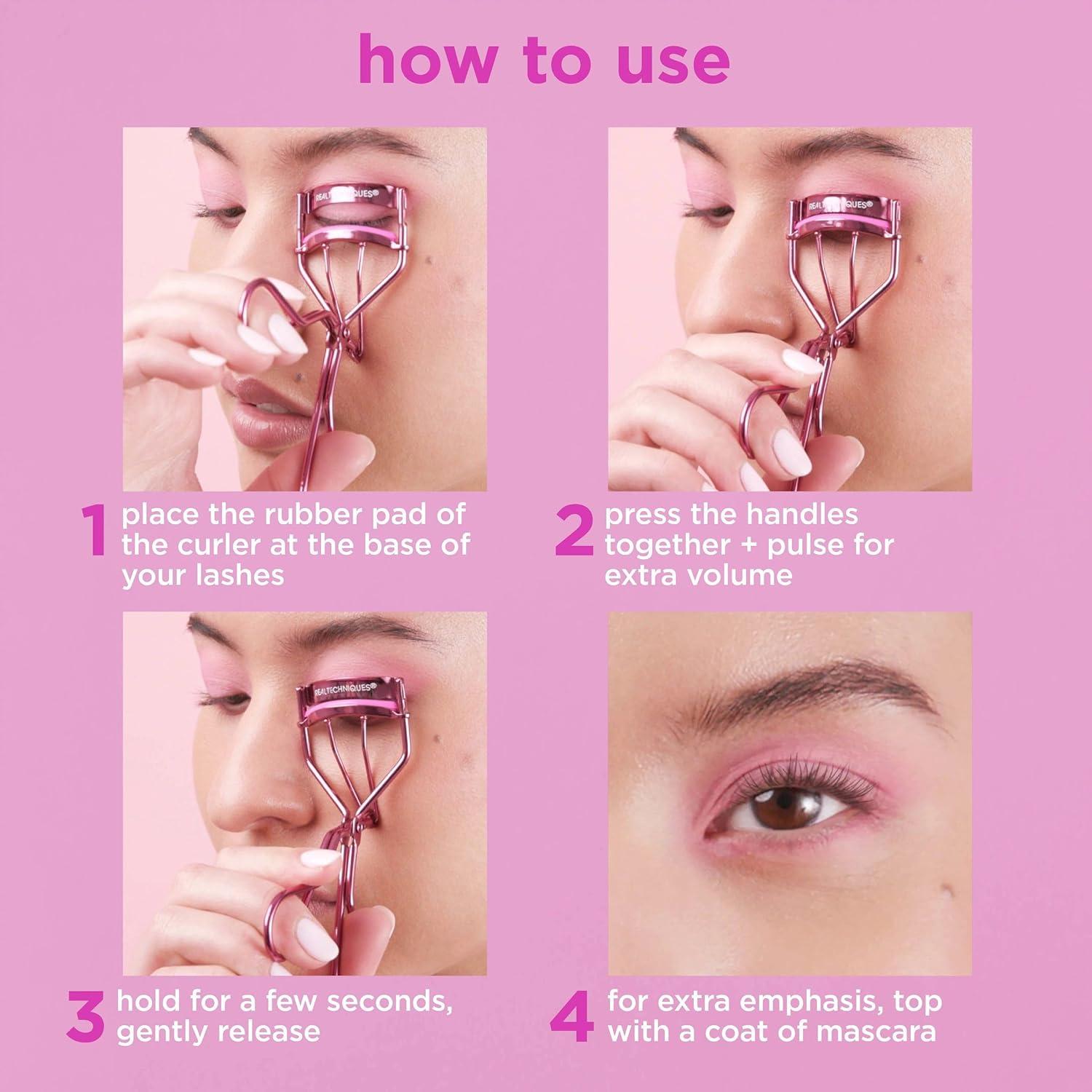 how to use

REALTECHNIQUES®

1 place the rubber pad of the curler at the base of your lashes

REALTECHNIQUES®

2 press the handles together + pulse for extra volume

REALTECHNIQUES®

3 hold for a few seconds, gently release

4 for extra emphasis, top with a coat of mascara