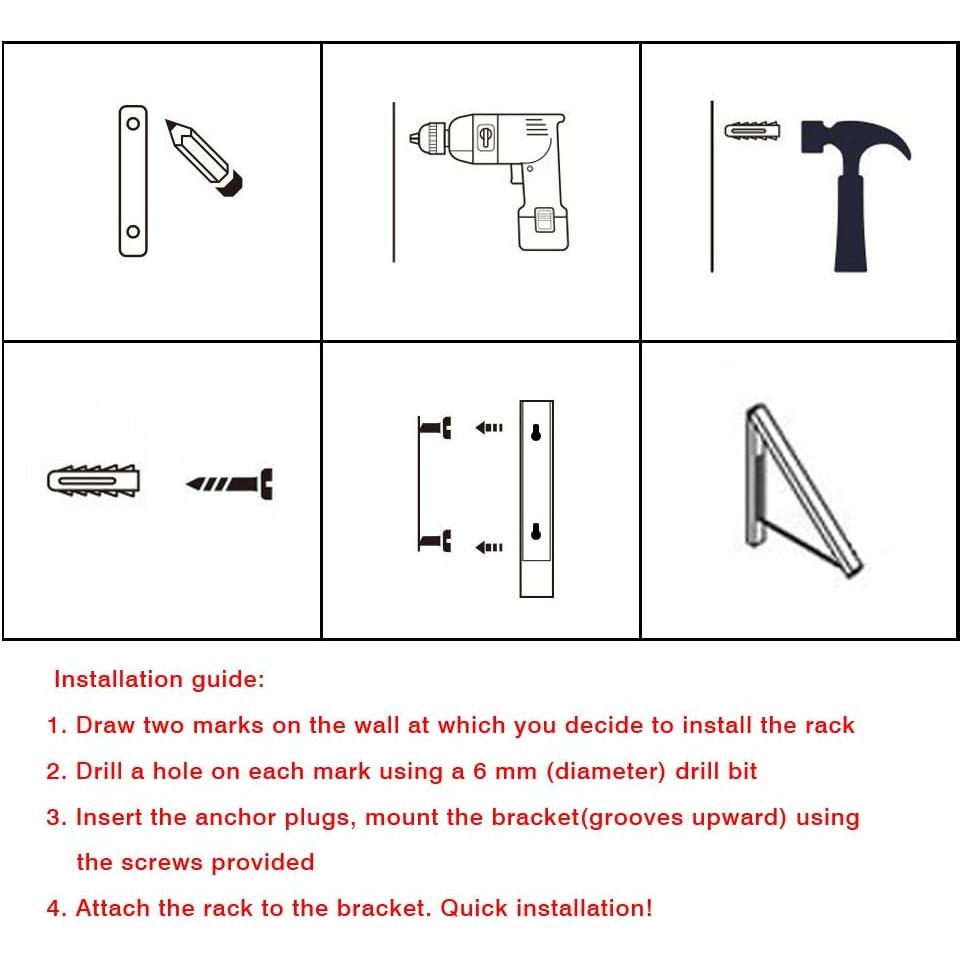 Installation guide:

1. Draw two marks on the wall at which you decide to install the rack

2. Drill a hole on each mark using a 6 mm (diameter) drill bit

3. Insert the anchor plugs, mount the bracket(grooves upward) using the screws provided

4. Attach the rack to the bracket. Quick installation!