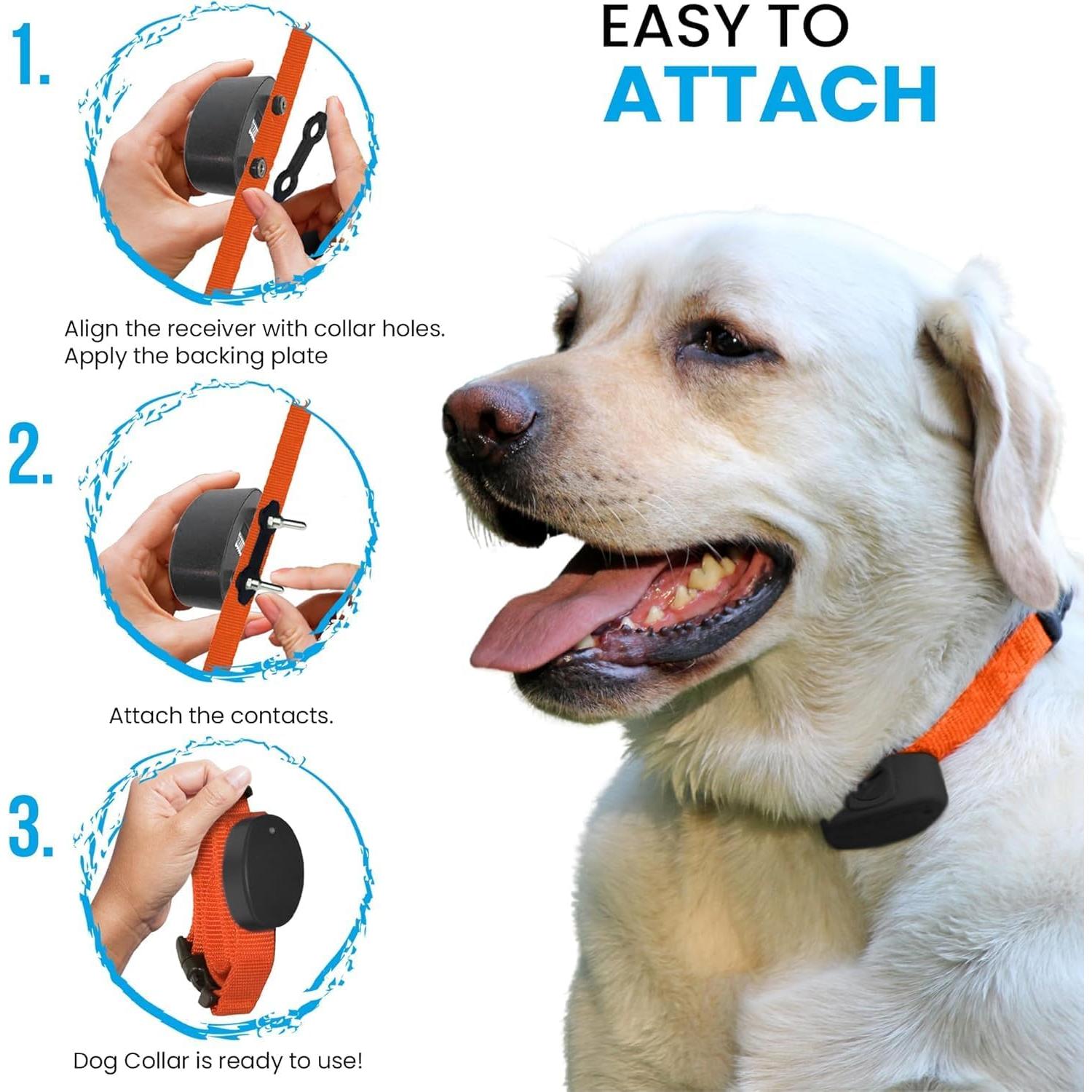 EASY TO
ATTACH

1.

Align the receiver with collar holes.
Apply the backing plate

2.

Attach the contacts.

3.

Dog Collar is ready to use!