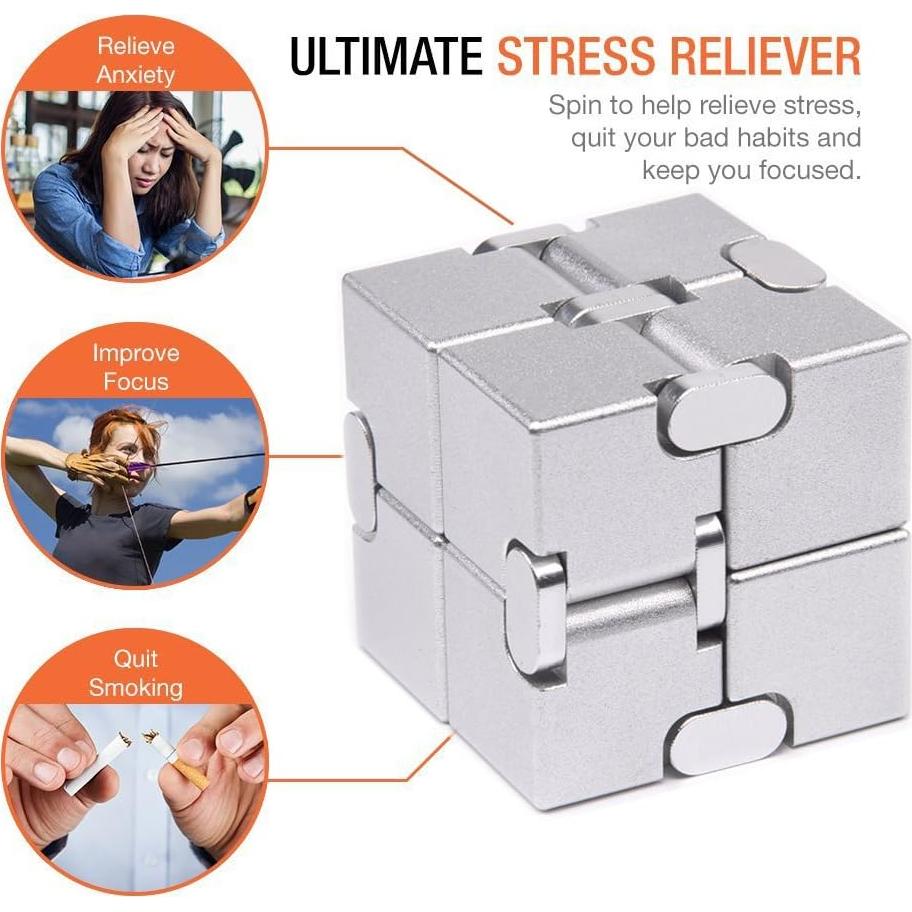 ULTIMATE STRESS RELIEVER

Spin to help relieve stress, quit your bad habits and keep you focused.

Relieve Anxiety

Improve Focus

Quit Smoking