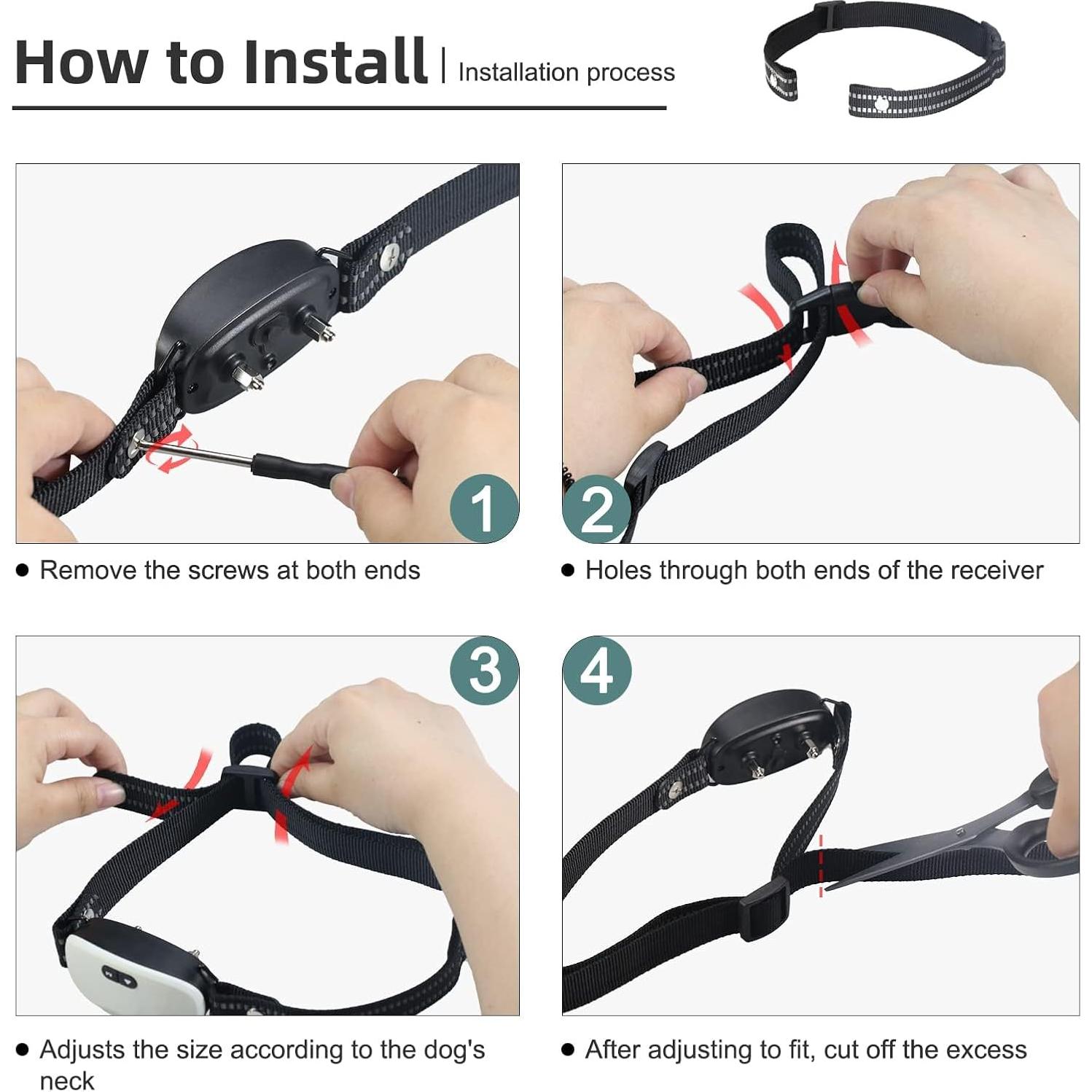 How to Install | Installation process

1

● Remove the screws at both ends

2

● Holes through both ends of the receiver

3

● Adjusts the size according to the dog's neck

4

● After adjusting to fit, cut off the excess