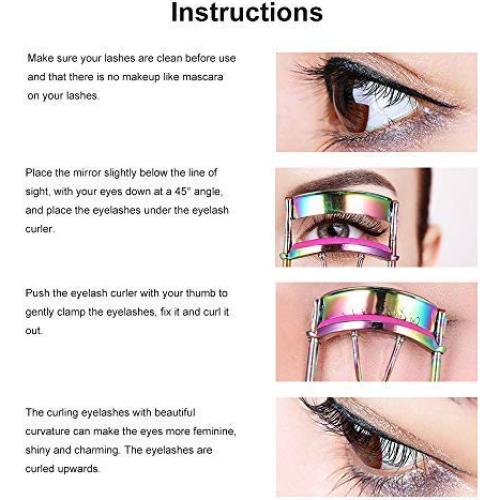 Instructions

Make sure your lashes are clean before use and that there is no makeup like mascara on your lashes.

Place the mirror slightly below the line of sight, with your eyes down at a 45° angle, and place the eyelashes under the eyelash curler.

Push the eyelash curler with your thumb to gently clamp the eyelashes, fix it and curl it out.

The curling eyelashes with beautiful curvature can make the eyes more feminine, shiny and charming. The eyelashes are curled upwards.