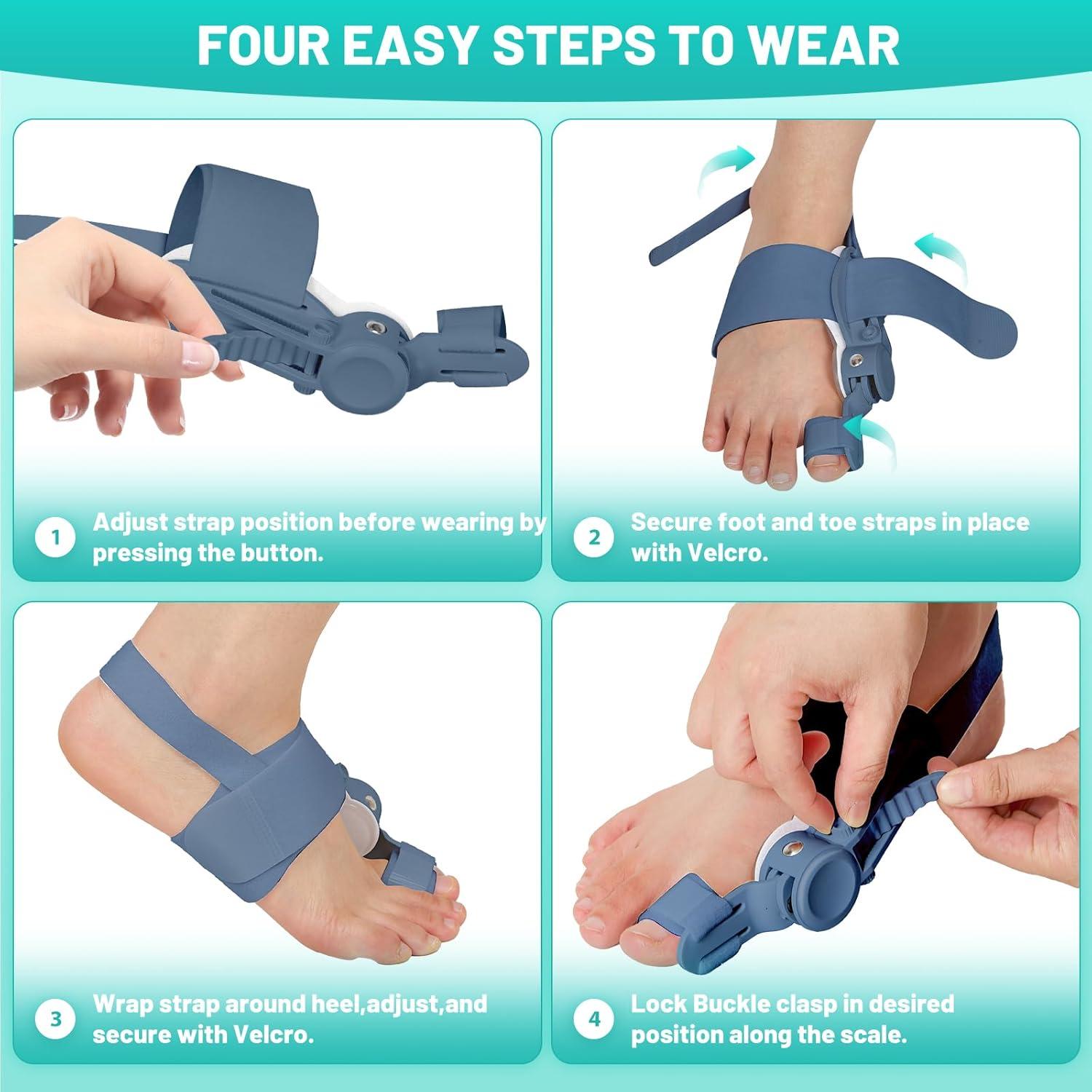 FOUR EASY STEPS TO WEAR

1 Adjust strap position before wearing by pressing the button.

2 Secure foot and toe straps in place with Velcro.

3 Wrap strap around heel,adjust,and secure with Velcro.

4 Lock Buckle clasp in desired position along the scale.