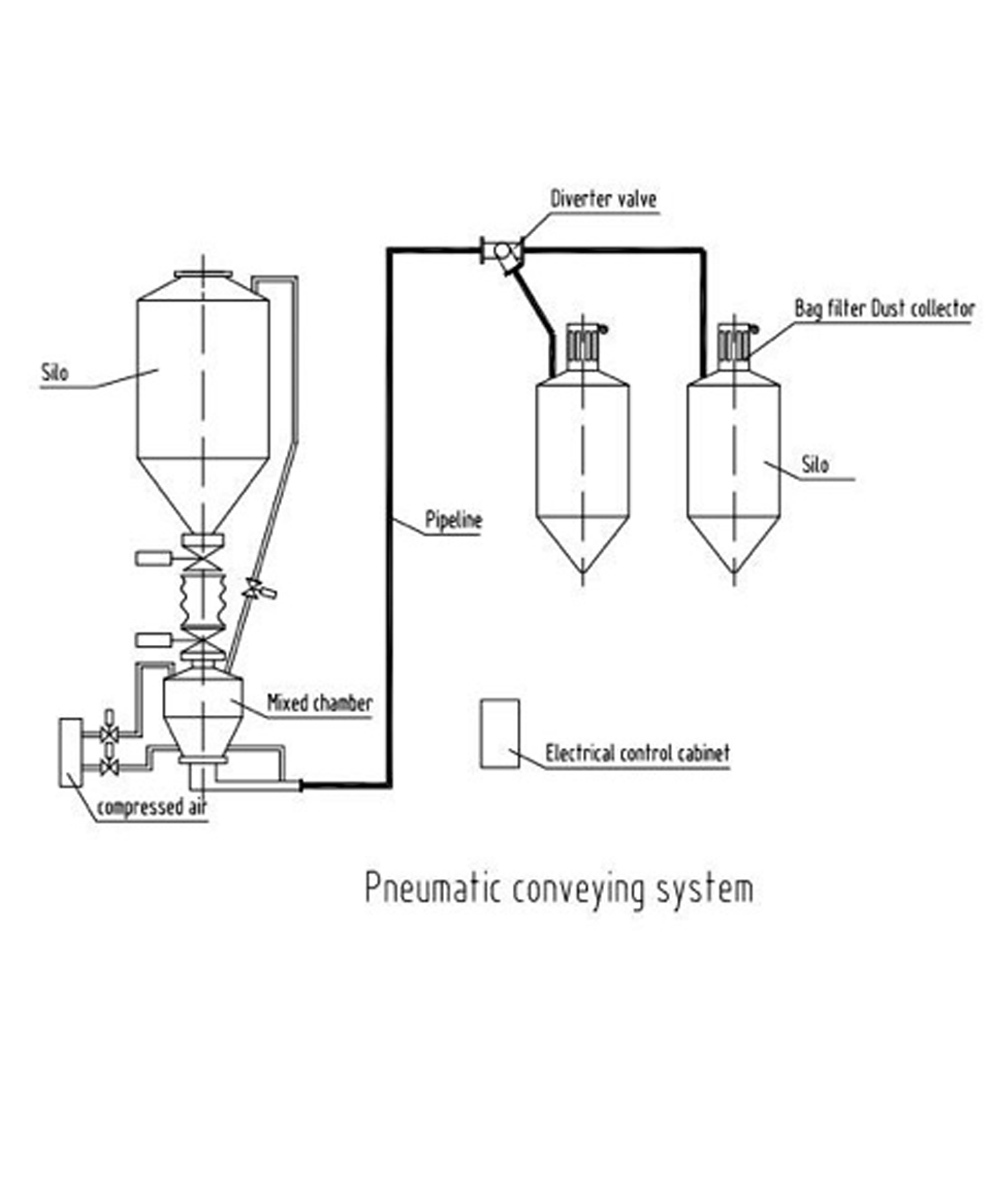 Diverter valve

Bag filter Dust collector

Silo

Silo

Pipeline

Mixed chamber

Electrical control cabinet

compressed air

Pneumatic conveying system