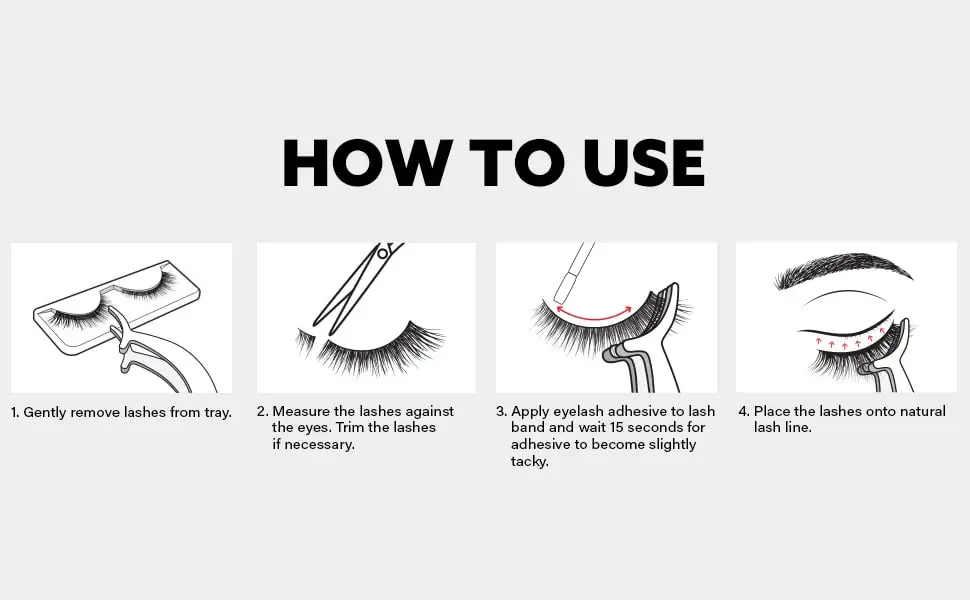 HOW TO USE

1. Gently remove lashes from tray.

2. Measure the lashes against the eyes. Trim the lashes if necessary.

3. Apply eyelash adhesive to lash band and wait 15 seconds for adhesive to become slightly tacky.

4. Place the lashes onto natural lash line.