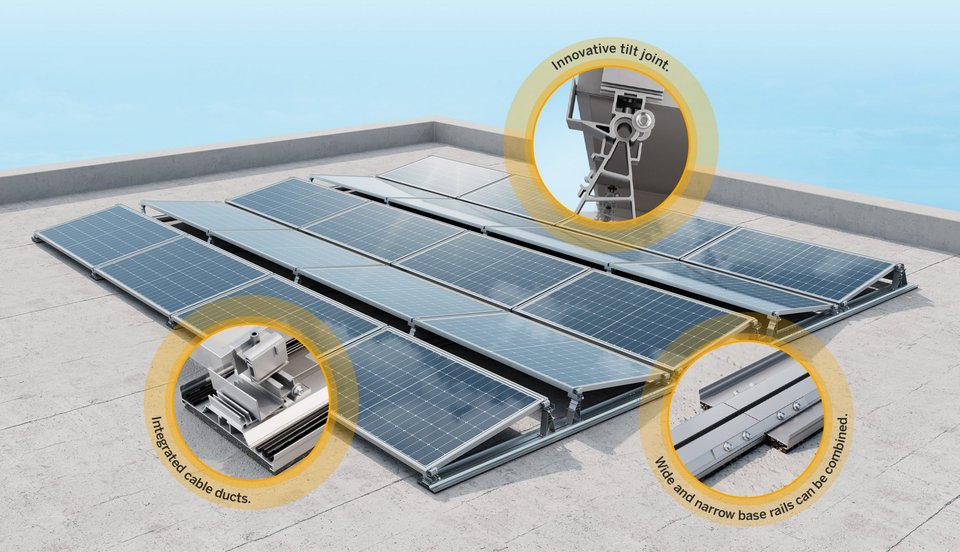 Innovative tilt joint.

Integrated cable ducts.

Wide and narrow base rails can be combined.