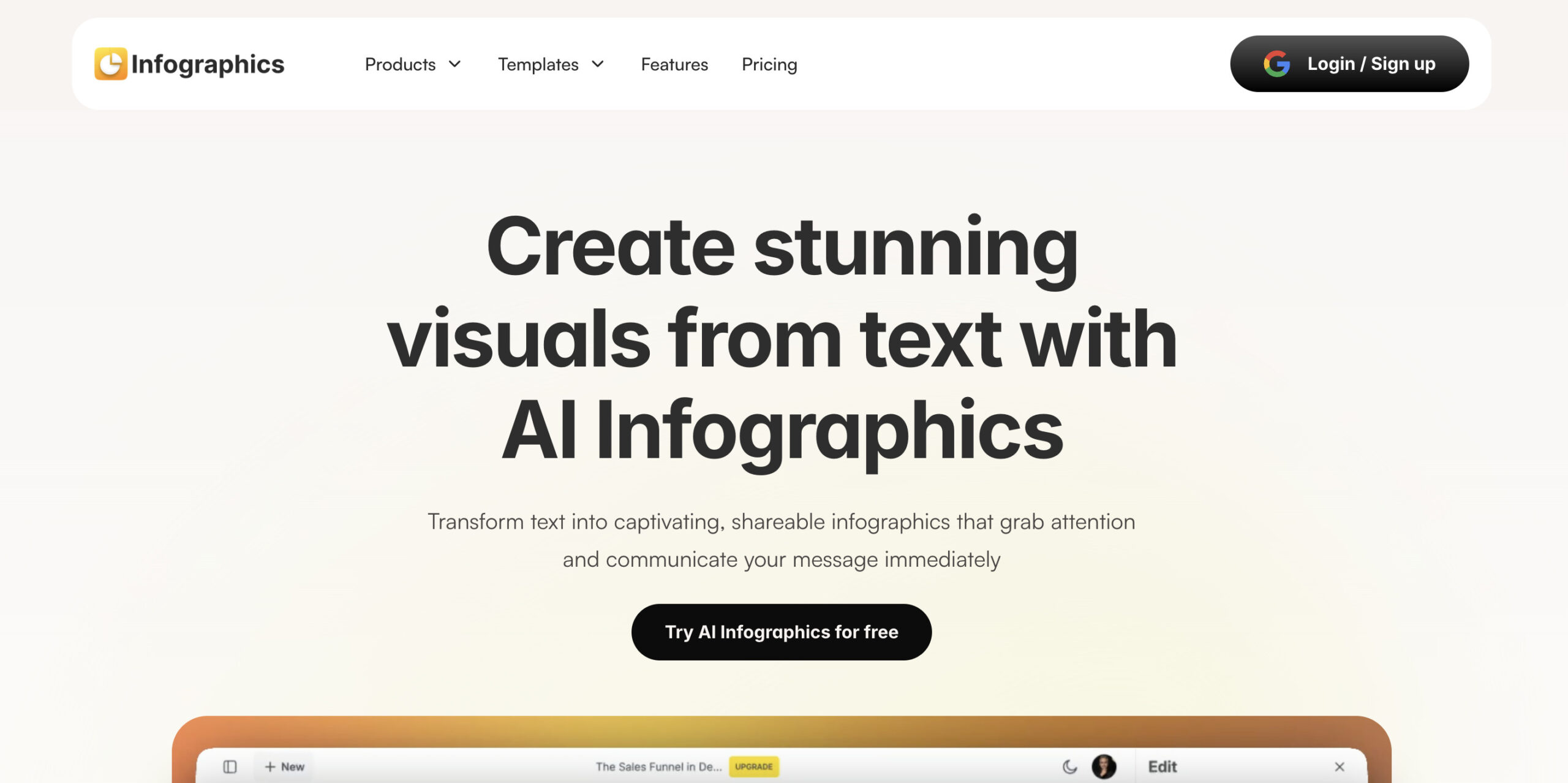 Infographics

Products Templates Features Pricing

Login / Sign up

Create stunning visuals from text with AI Infographics

Transform text into captivating, shareable infographics that grab attention and communicate your message immediately

Try AI Infographics for free

+ New The Sales Funnel in De... UPGRADE Edit