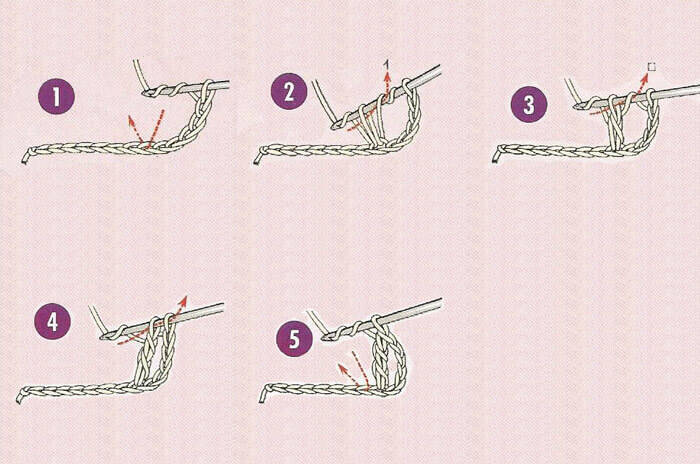 1

2

3

4

5