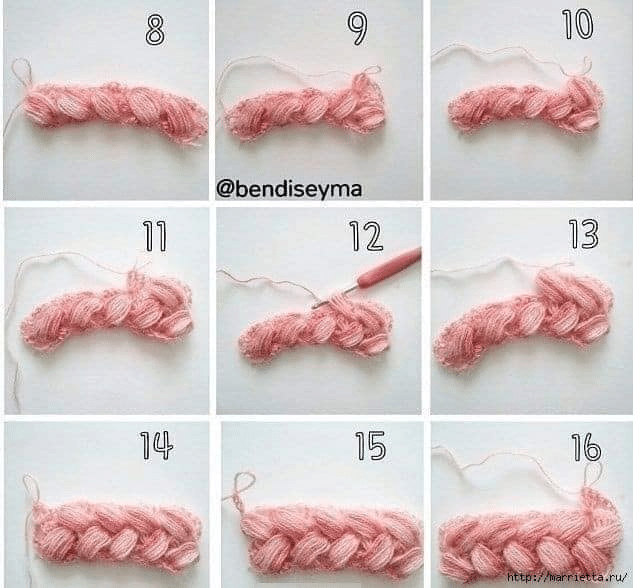 8

9

10

@bendiseyma

11

12

13

14

15

16

http://marrietta.ru/