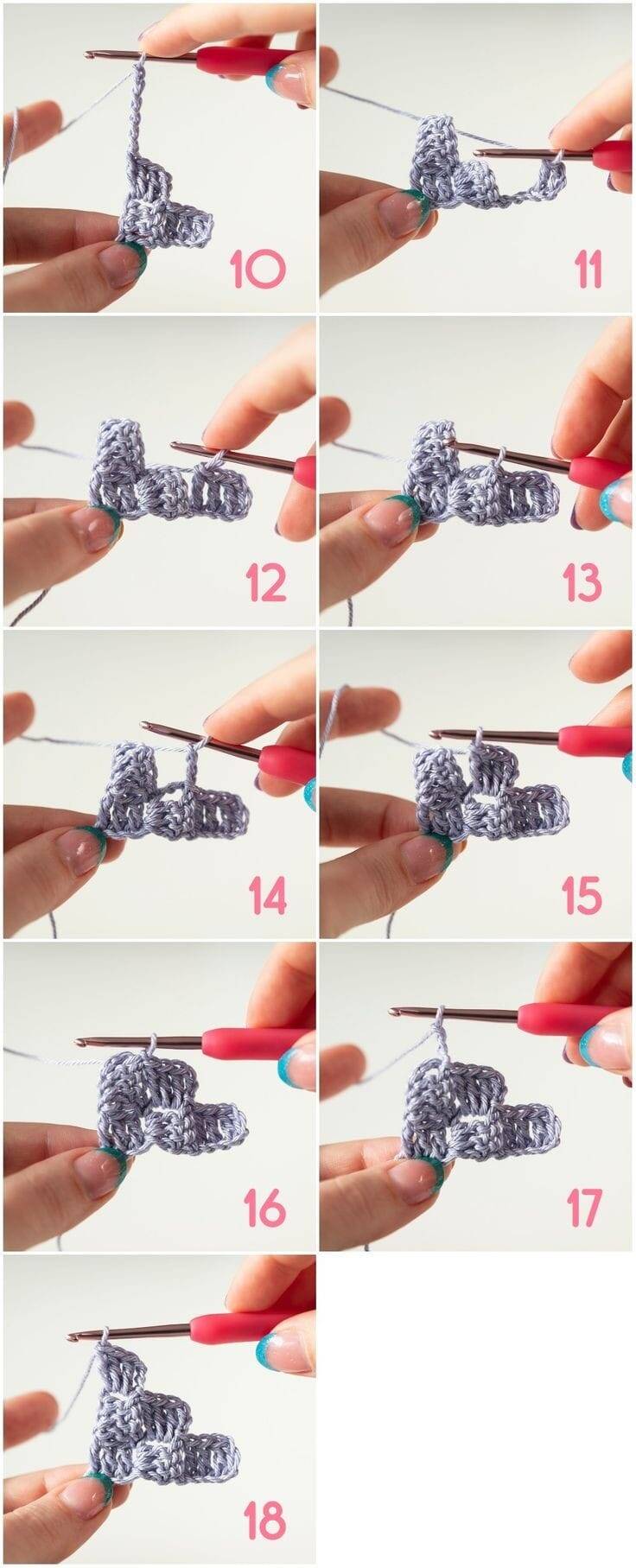 10

11

12

13

14

15

16

17

18