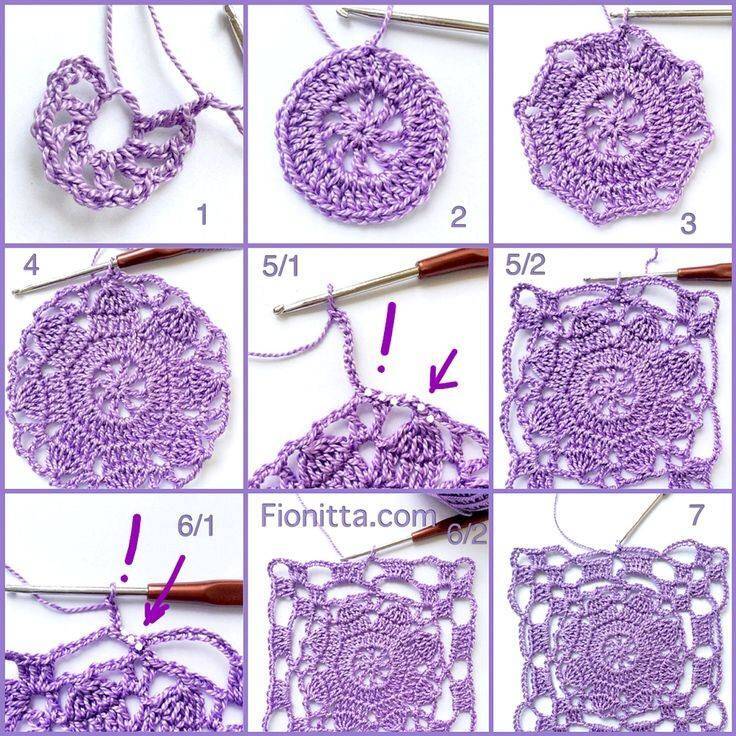 1

2

3

4

5/1

!

5/2

!

6/1

Fionitta.com

6/2

7