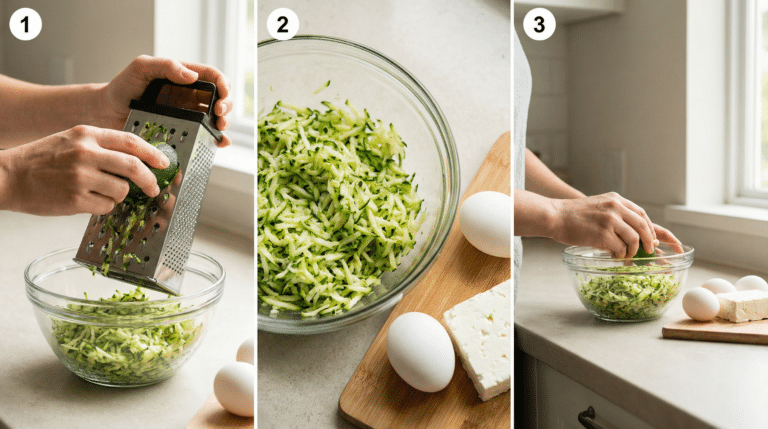 1

2

3