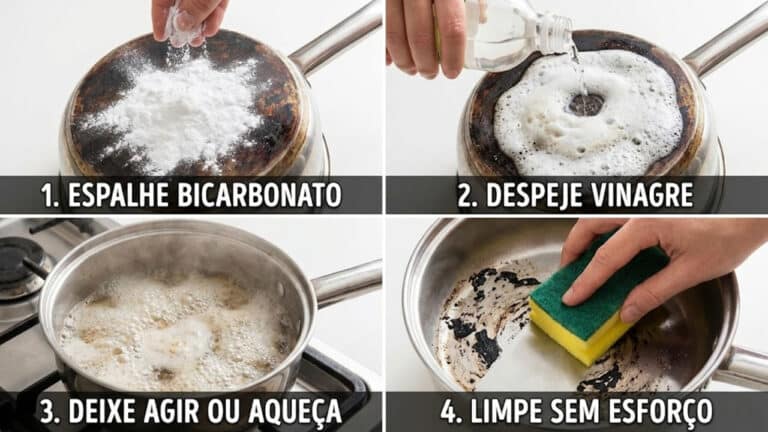 1. ESPALHE BICARBONATO

2. DESPEJE VINAGRE

3. DEIXE AGIR OU AQUEÇA

4. LIMPE SEM ESFORÇO