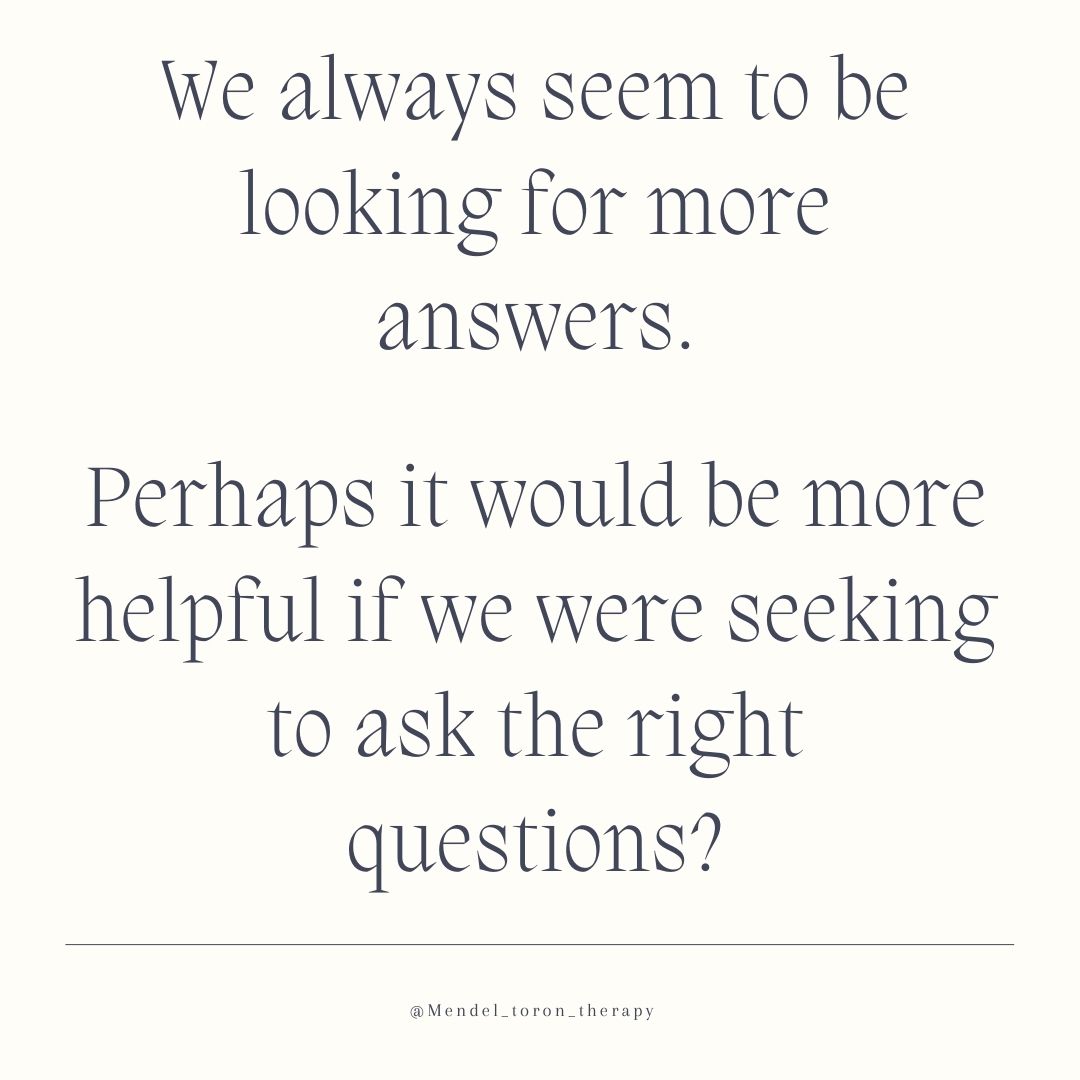 We always seem to be looking for more answers.

Perhaps it would be more helpful if we were seeking to ask the right questions?

@Mendel_toron_therapy