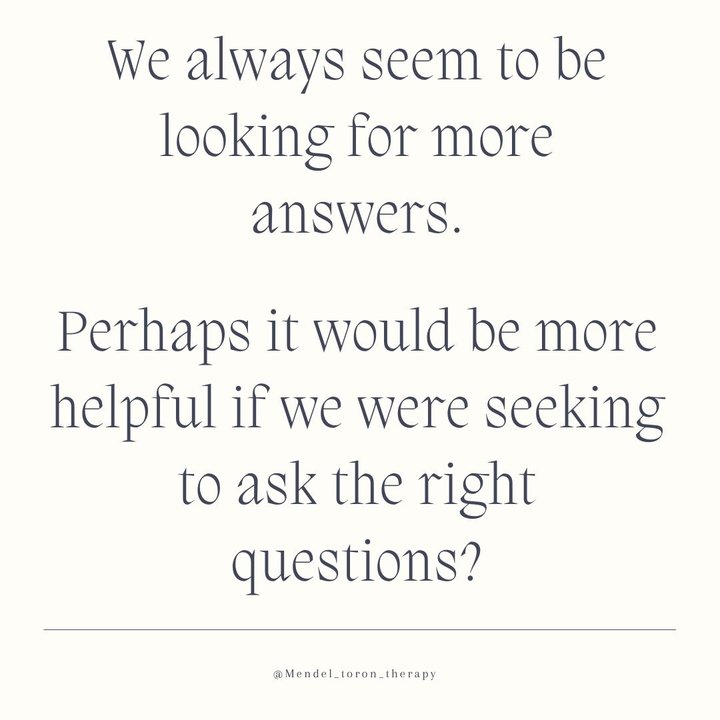 We always seem to be looking for more answers.

Perhaps it would be more helpful if we were seeking to ask the right questions?

@Mendel_toron_therapy