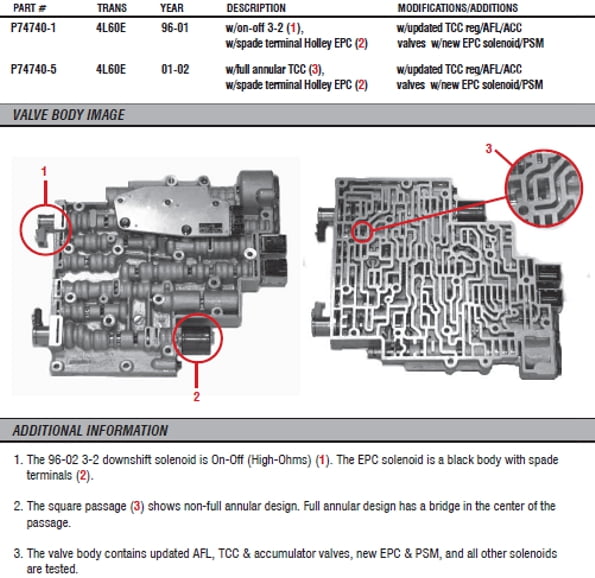 | PART # | TRANS | YEAR | DESCRIPTION | MODIFICATIONS/ADDITIONS |
|---|---|---|---|---|
| P74740-1 | 4L60E | 96-01 | w/on-off 3-2 (1), w/spade terminal Holley EPC (2) | w/updated TCC reg/AFL/ACC valves w/new EPC solenoid/PSM |
| P74740-5 | 4L60E | 01-02 | w/full annular TCC (3), w/spade terminal Holley EPC (2) | w/updated TCC reg/AFL/ACC valves w/new EPC solenoid/PSM |

VALVE BODY IMAGE

1

2

3

ADDITIONAL INFORMATION

1. The 96-02 3-2 downshift solenoid is On-Off (High-Ohms) (1). The EPC solenoid is a black body with spade terminals (2).

2. The square passage (3) shows non-full annular design. Full annular design has a bridge in the center of the passage.

3. The valve body contains updated AFL, TCC & accumulator valves, new EPC & PSM, and all other solenoids are tested.