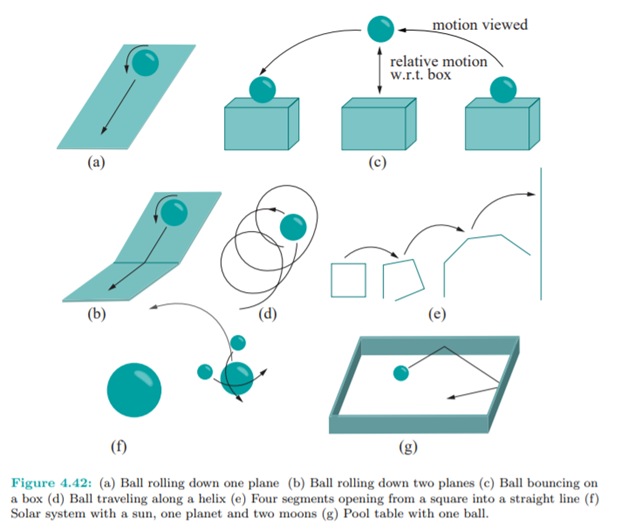 motion viewed

relative motion w.r.t. box

(a)

(c)

(b)

(d)

(e)

(f)

(g)

Figure 4.42: (a) Ball rolling down one plane (b) Ball rolling down two planes (c) Ball bouncing on a box (d) Ball traveling along a helix (e) Four segments opening from a square into a straight line (f) Solar system with a sun, one planet and two moons (g) Pool table with one ball.